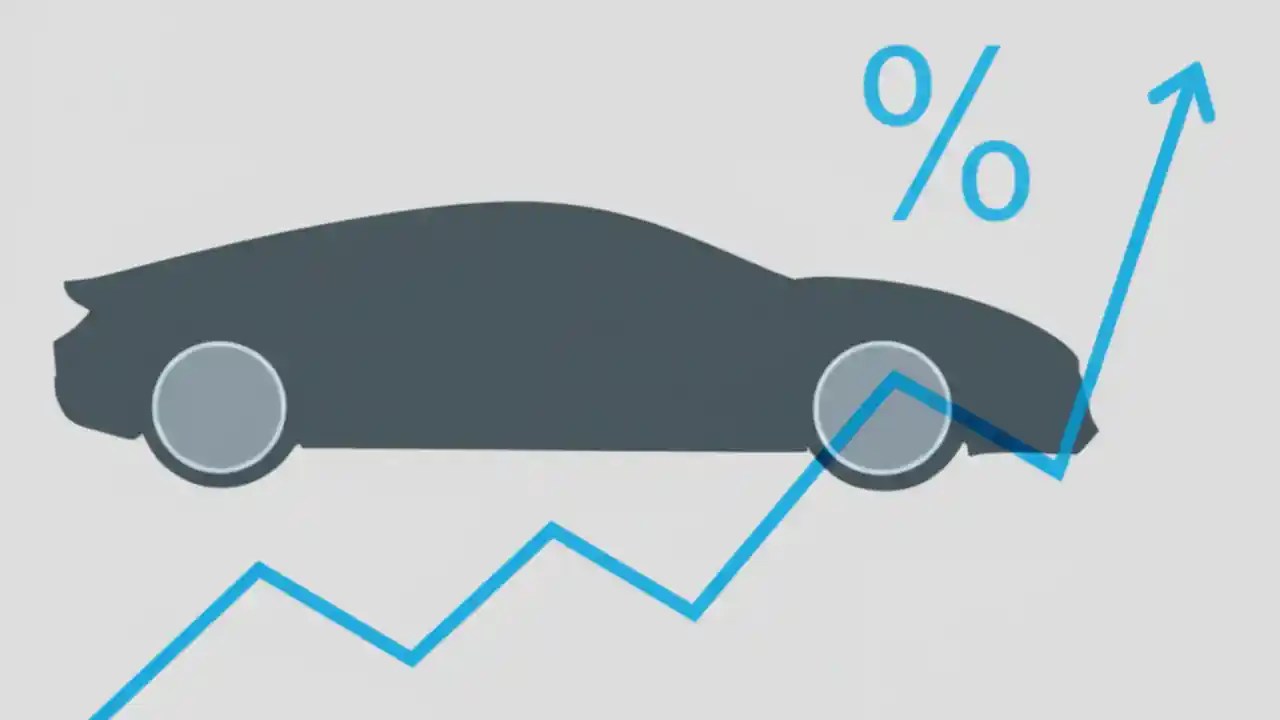 %