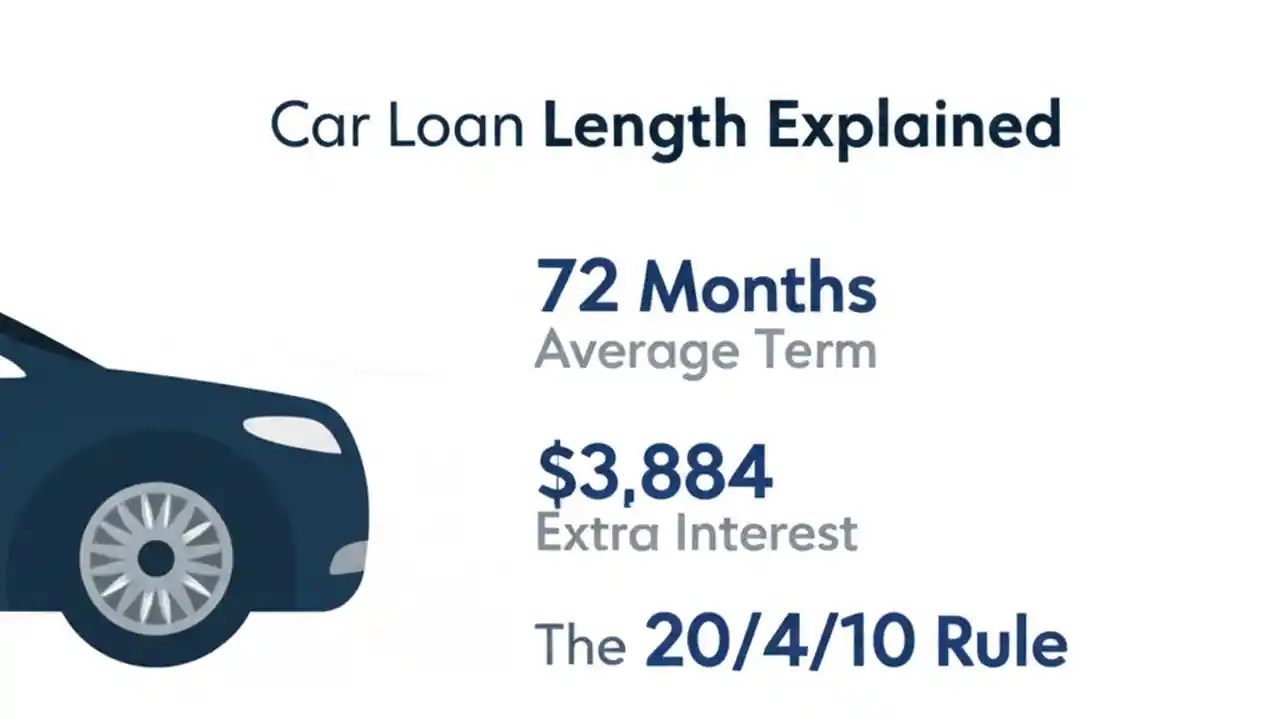 Car Loan Length Explained

72 Months
Average Term

$3,884
Extra Interest

The 20/4/10 Rule