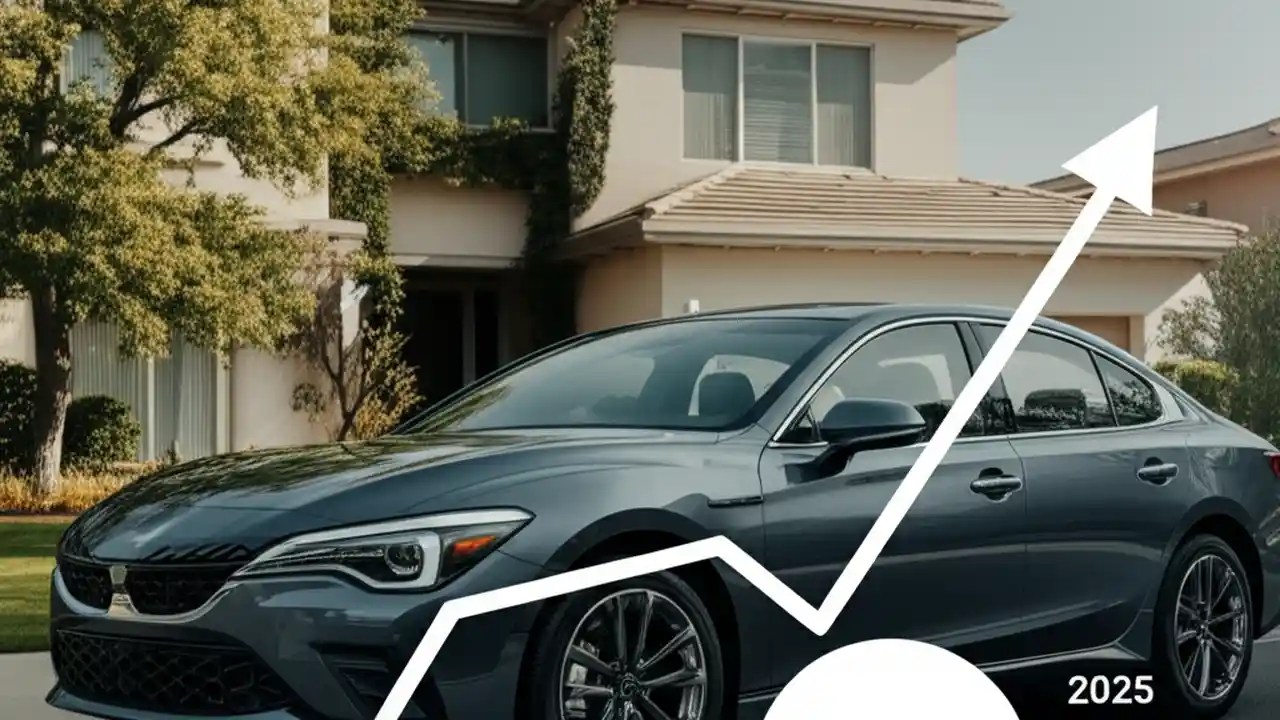 2025