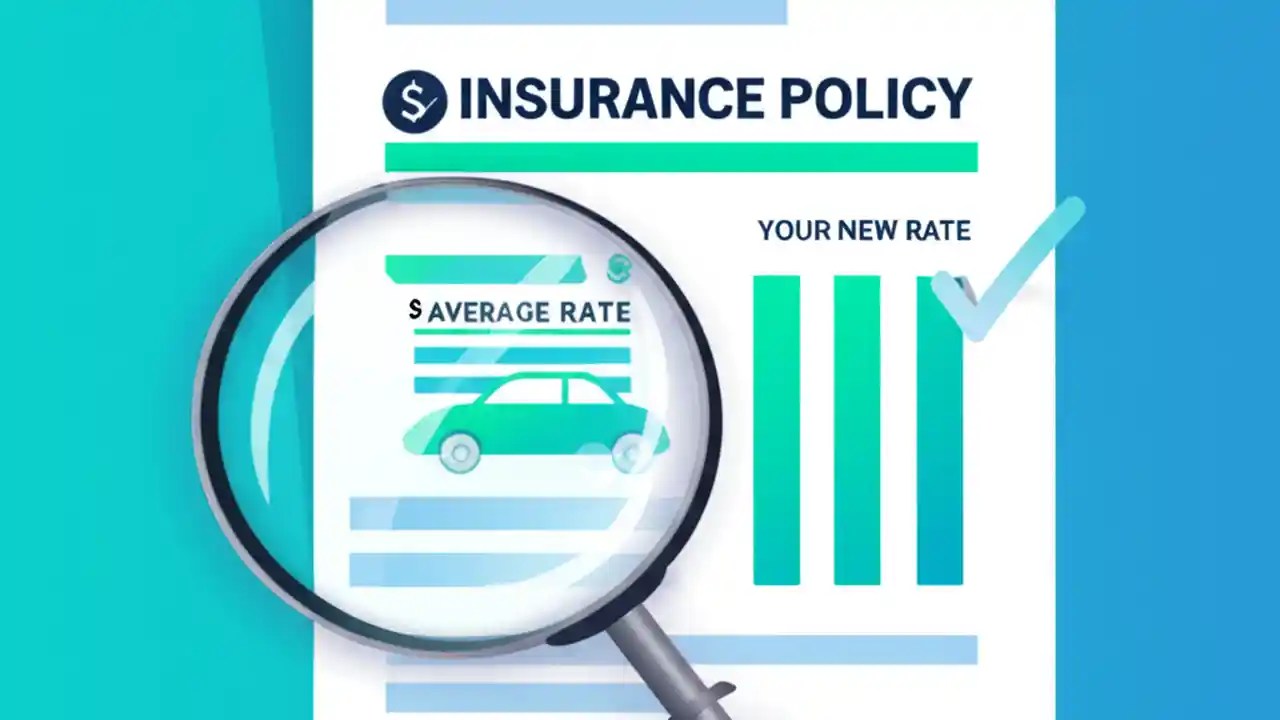 $ INSURANCE POLICY

YOUR NEW RATE

$ AVERAGE RATE