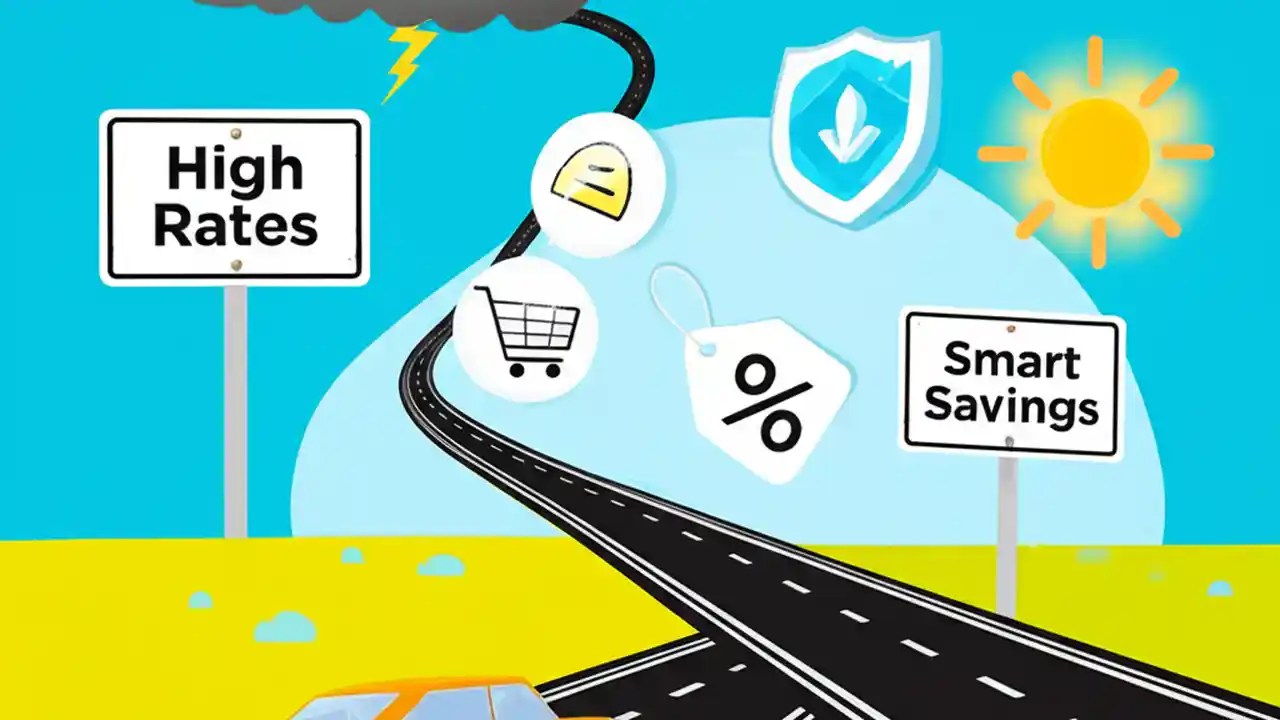 High Rates

%

Smart Savings