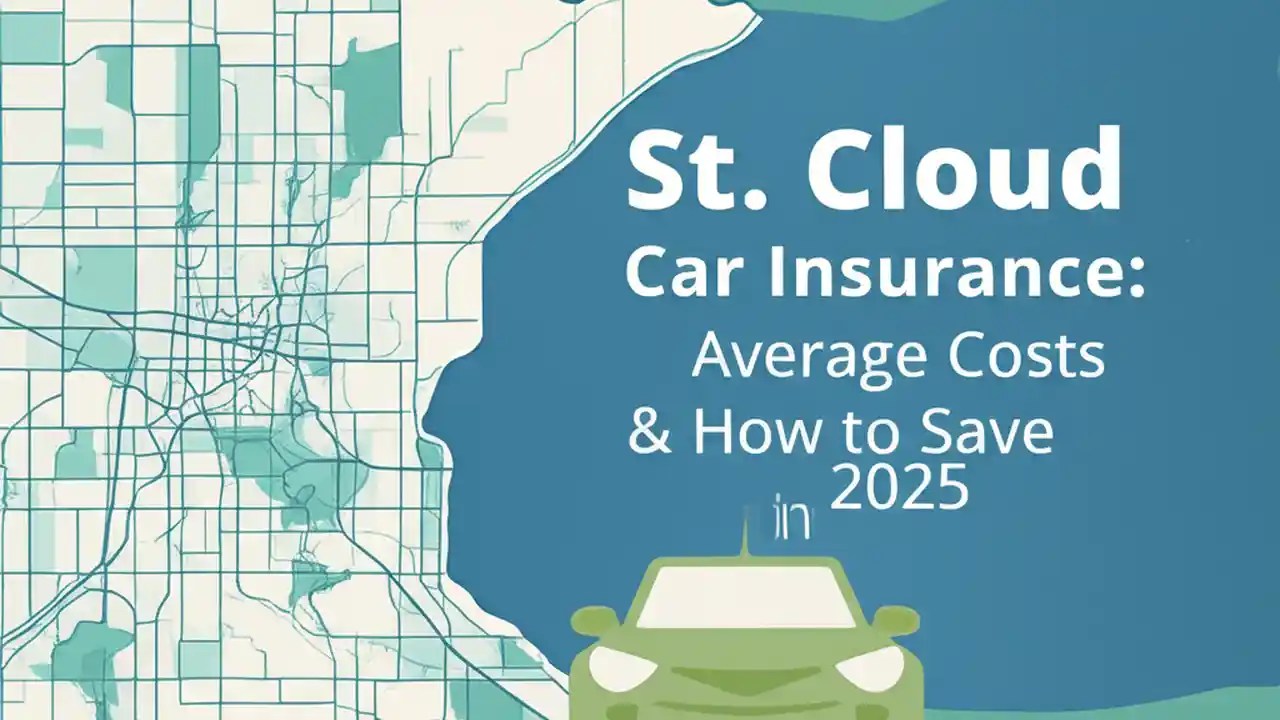 St. Cloud
Car Insurance:
Average Costs
& How to Save
in 2025