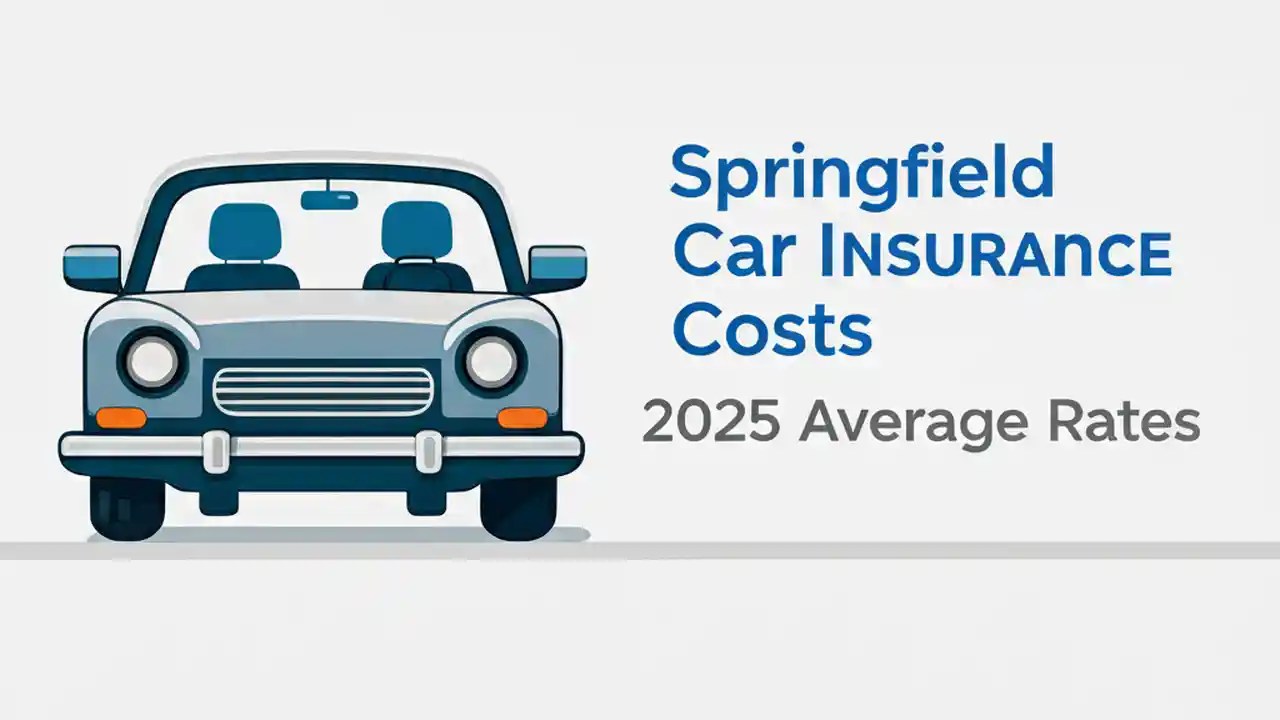 Springfield
Car INSURANCE
Costs

2025 Average Rates