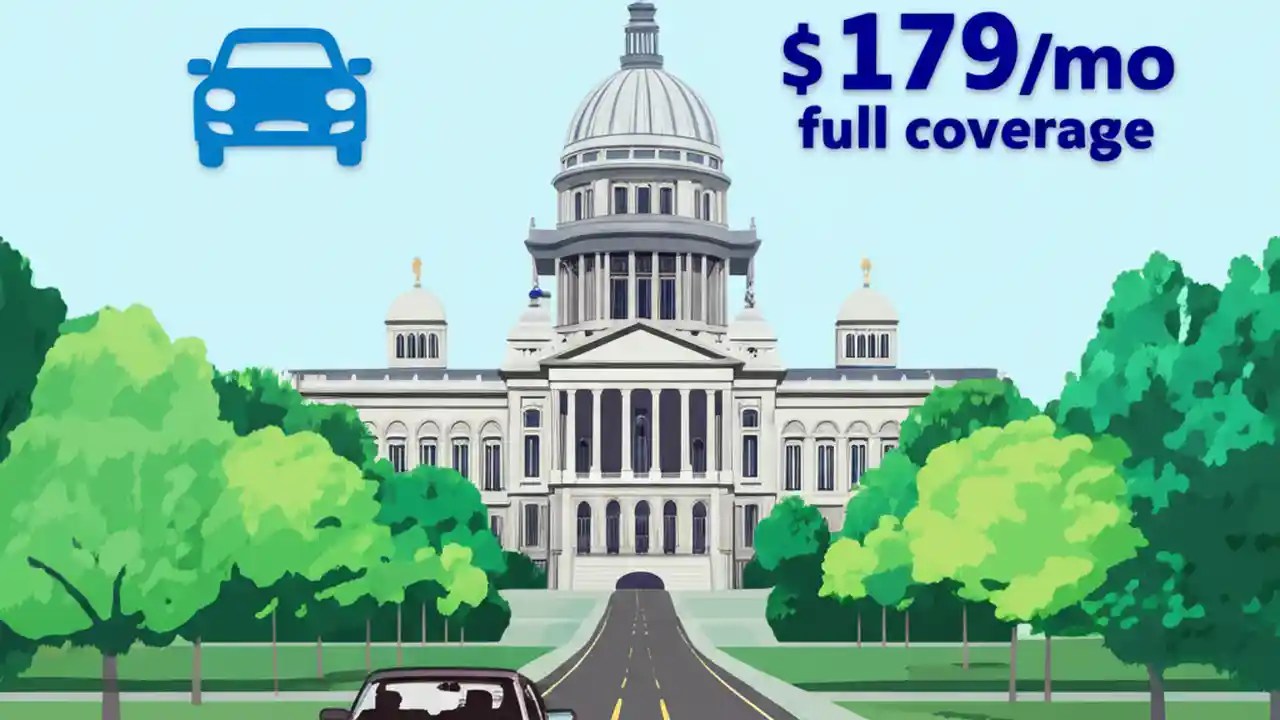 $179/mo
full coverage