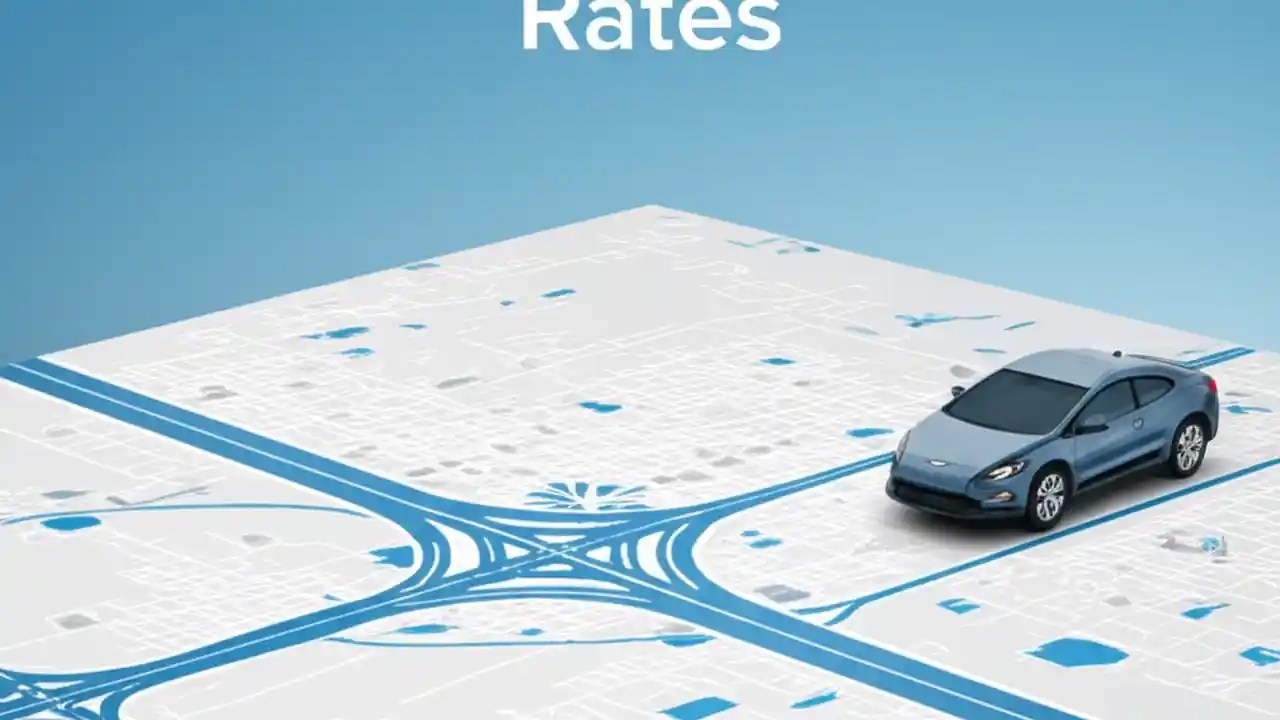 Rates