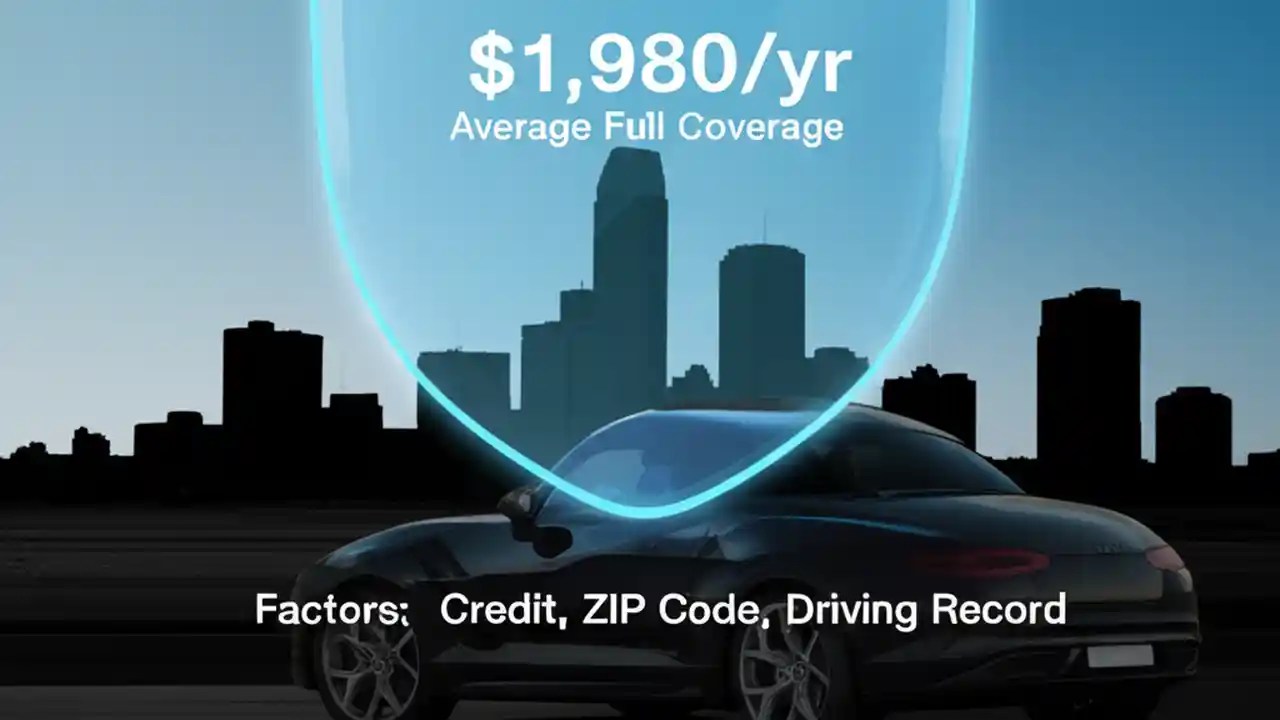 $1,980/yr
Average Full Coverage

Factors: Credit, ZIP Code, Driving Record