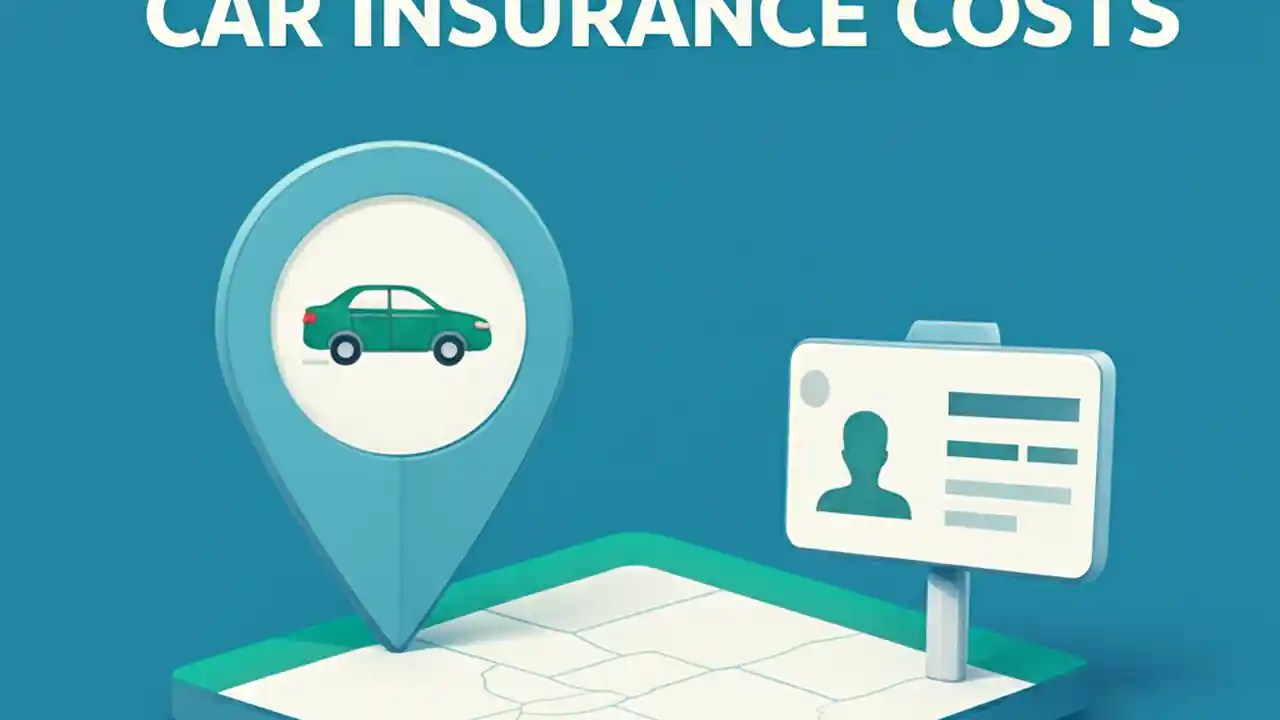 CAR INSURANCE COSTS