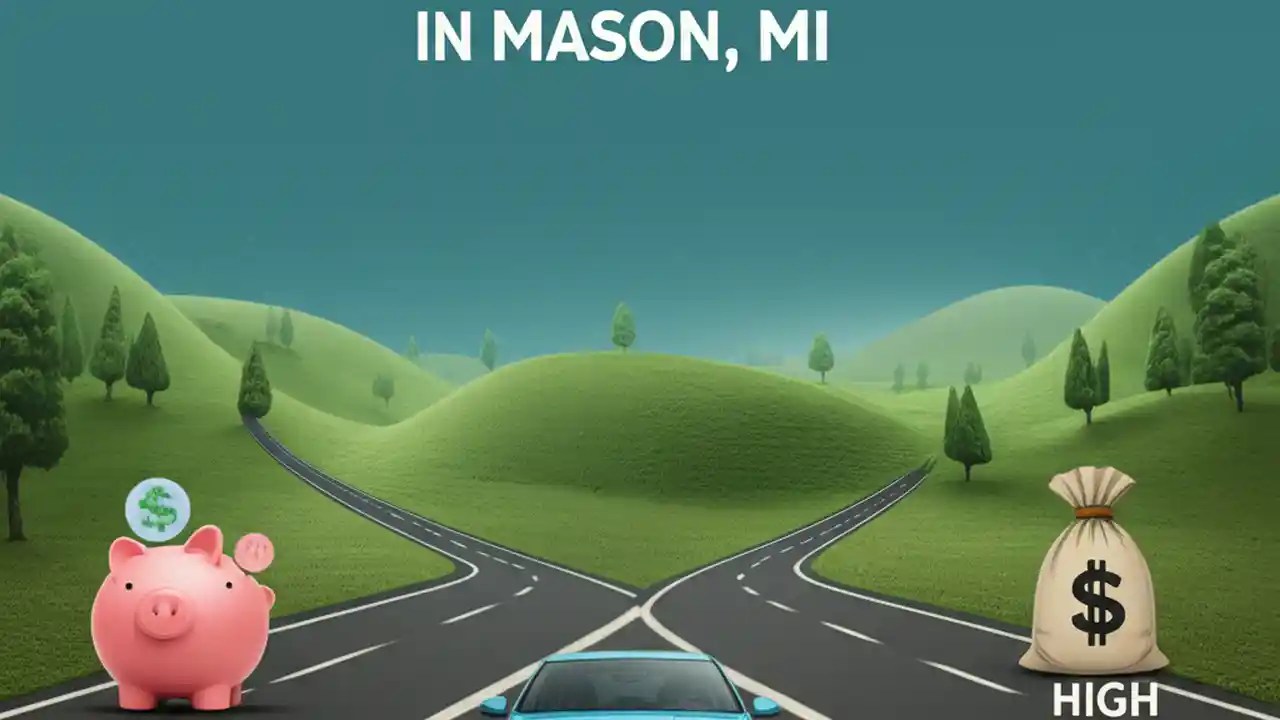 IN MASON, MI

$

$

HIGH