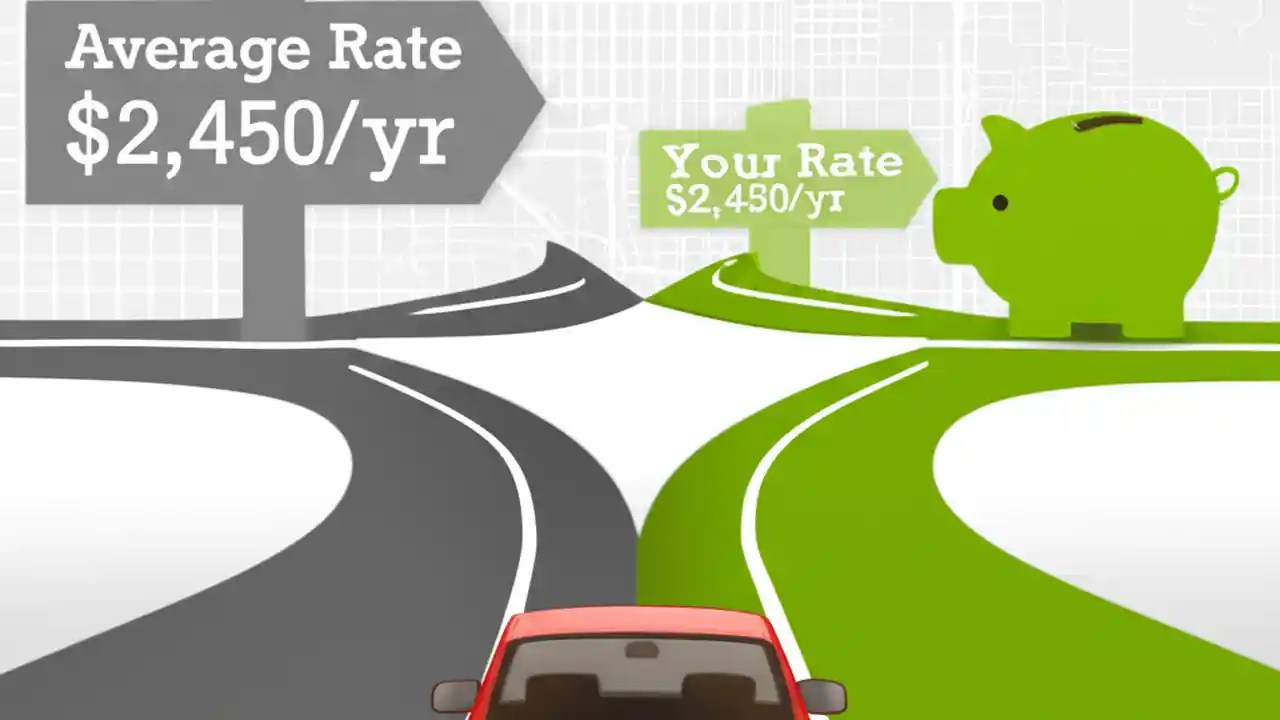 Average Rate
$2,450/yr

Your Rate
$2,450/yr