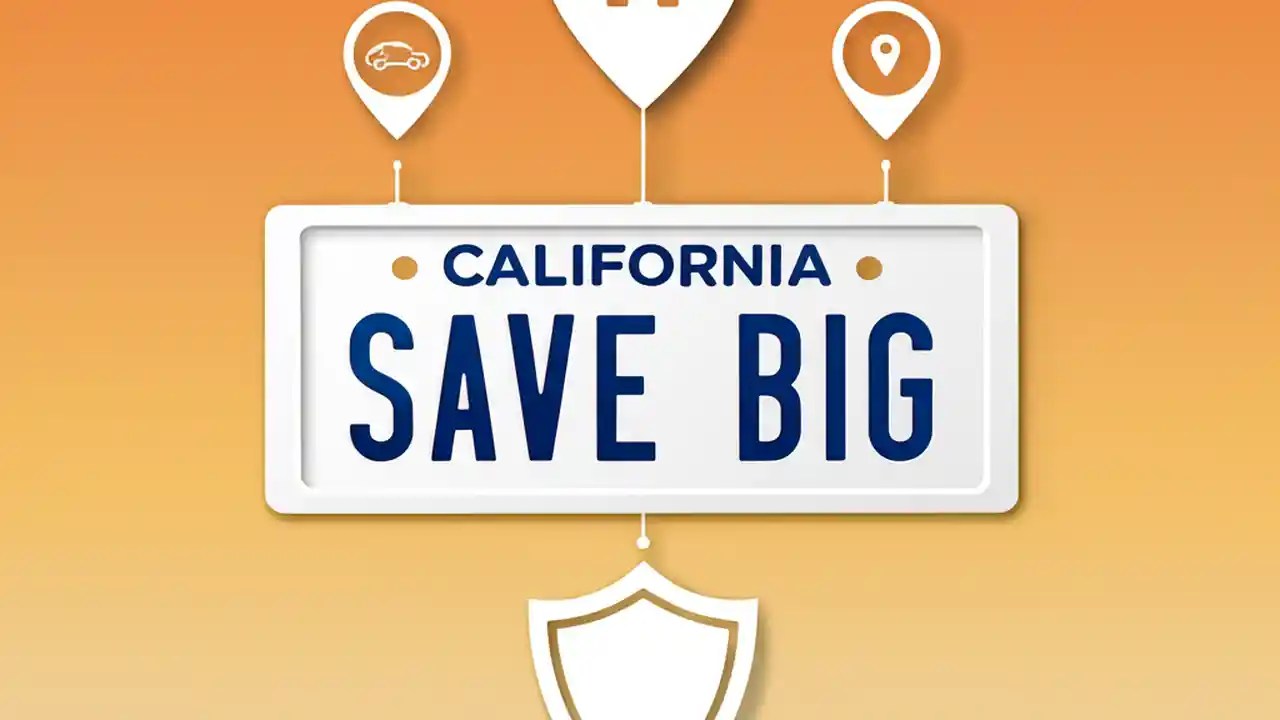 CALIFORNIA
SAVE BIG