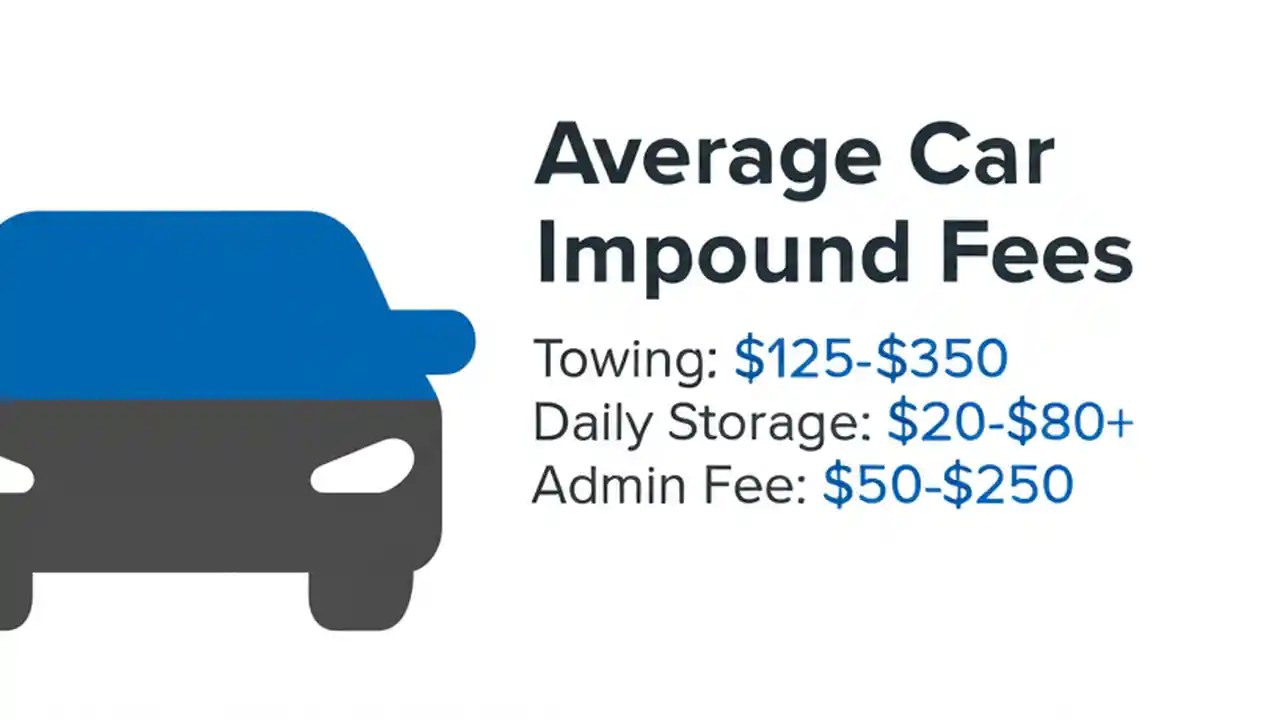 Average Car Impound Fees

Towing: \$125-\$350
Daily Storage: \$20-\$80+
Admin Fee: \$50-\$250