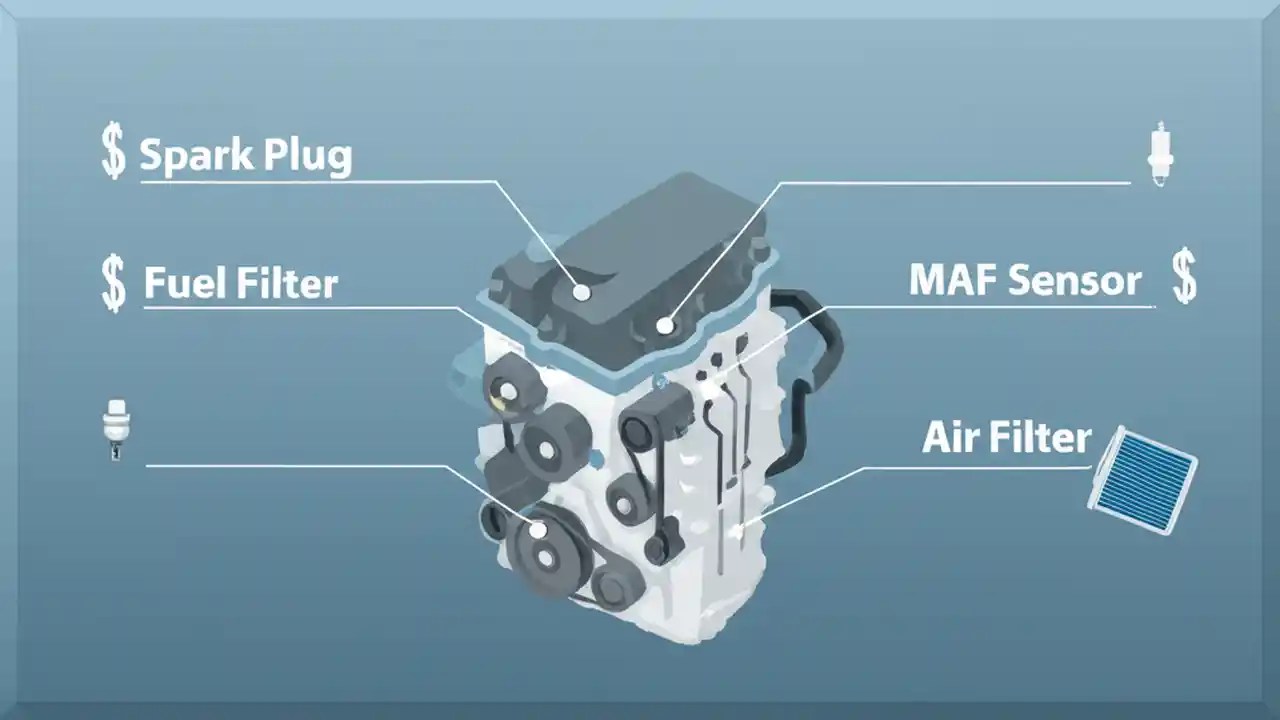 $ Spark Plug

$ Fuel Filter

MAF Sensor $

Air Filter