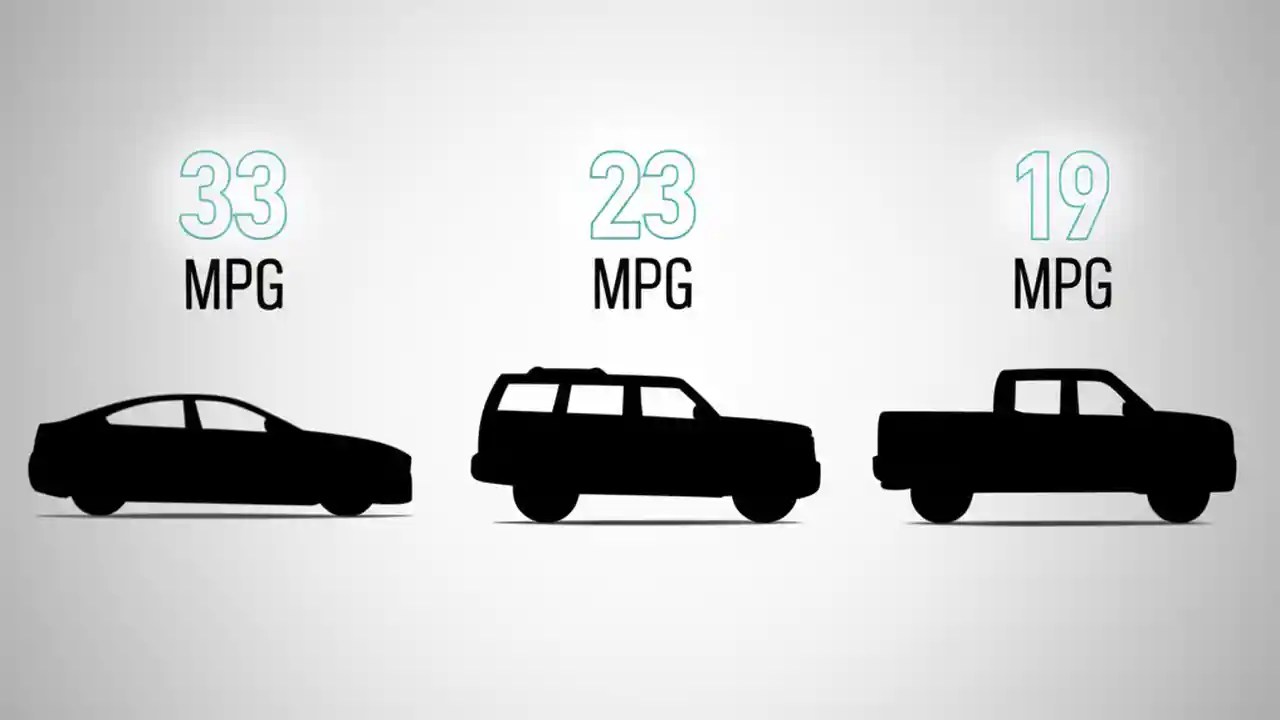 33
MPG

23
MPG

19
MPG