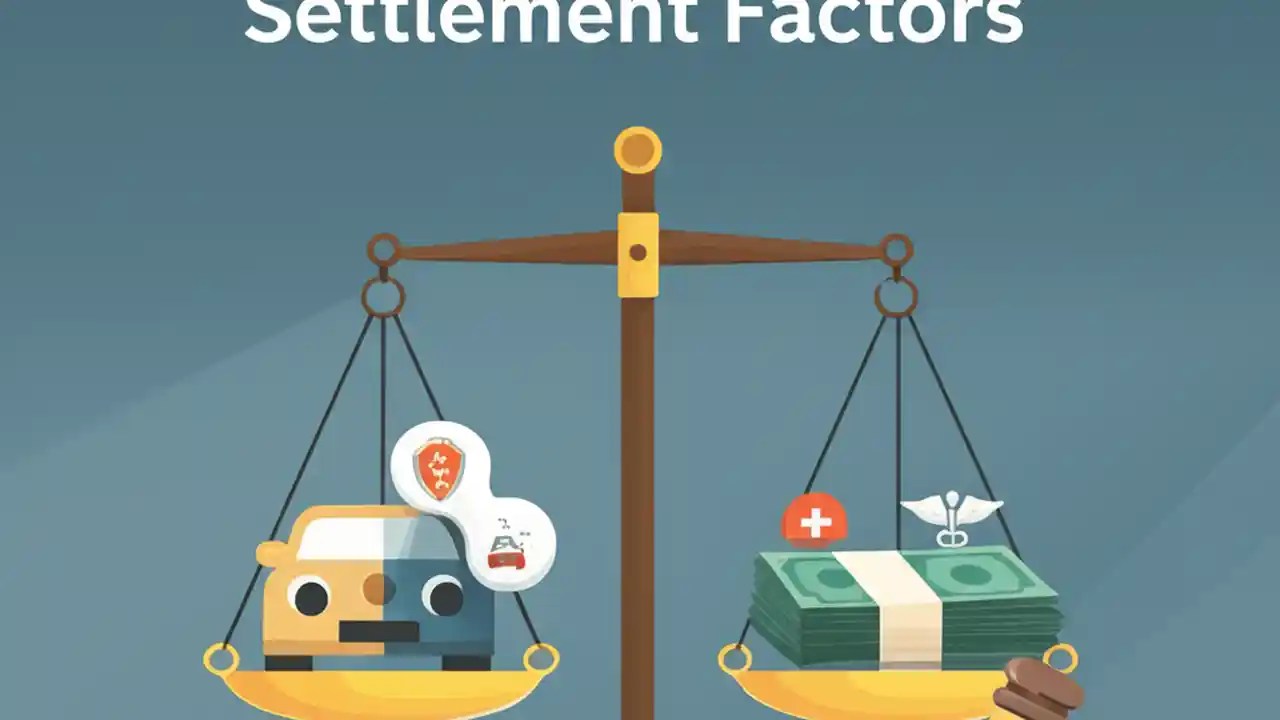 Settlement Factors