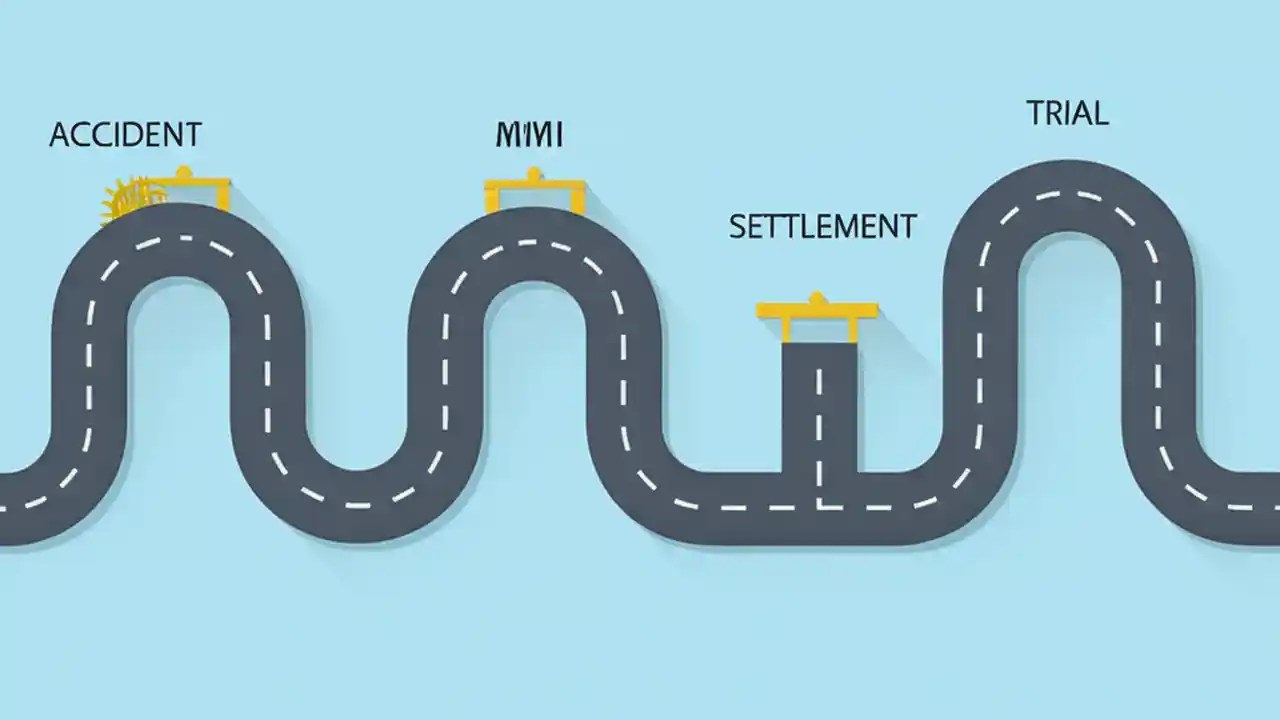 ACCIDENT

MMI

SETTLEMENT

TRIAL