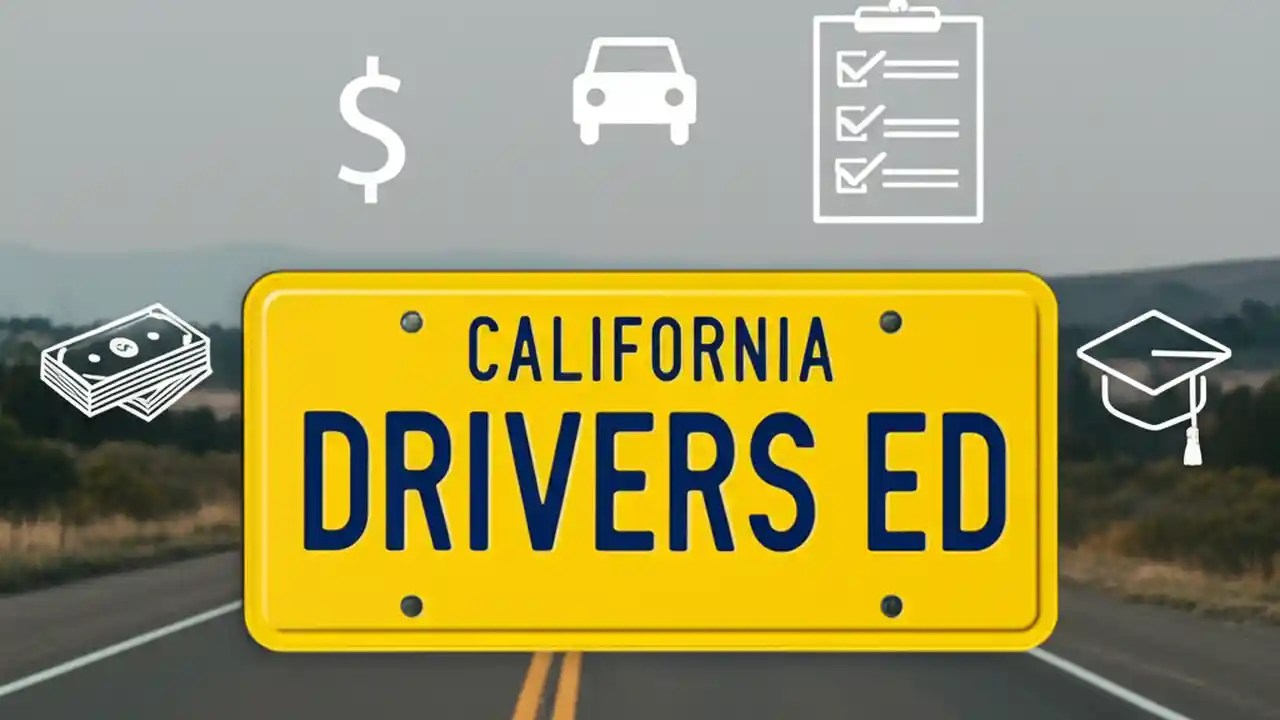 $

CALIFORNIA
DRIVERS ED