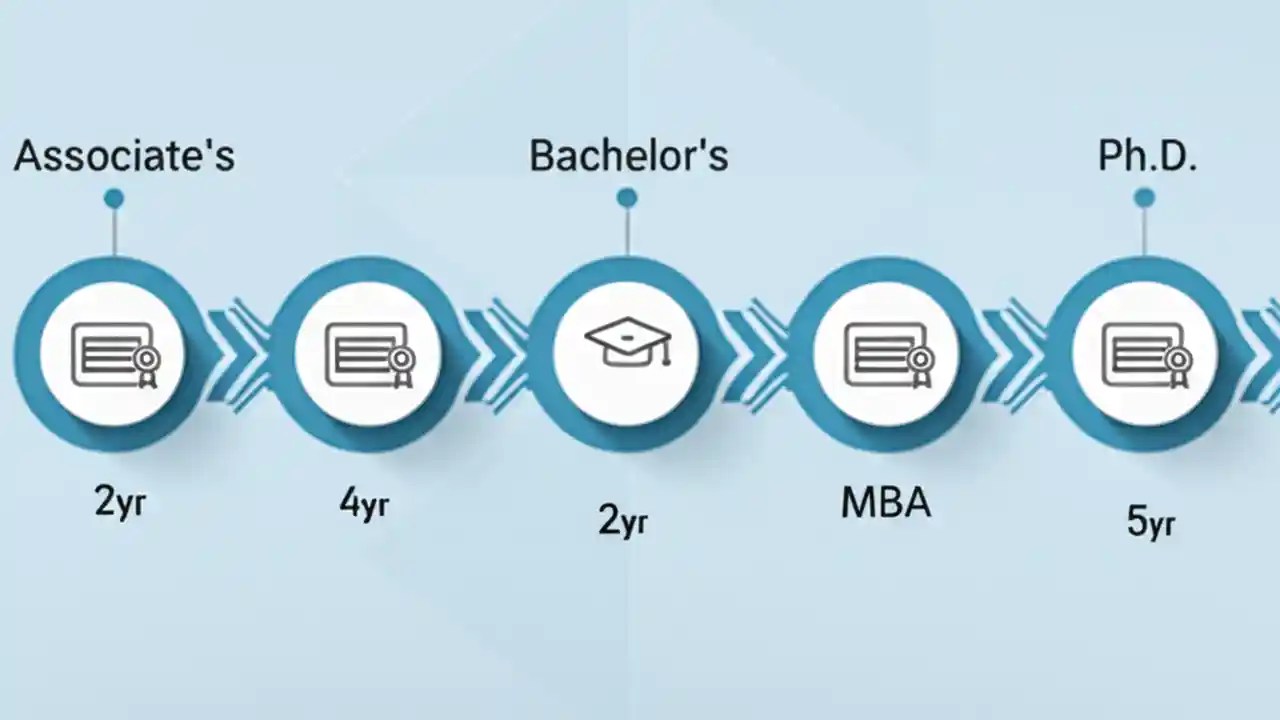 Associate's

Bachelor's

Ph.D.

2yr

4yr

2yr

MBA

5yr