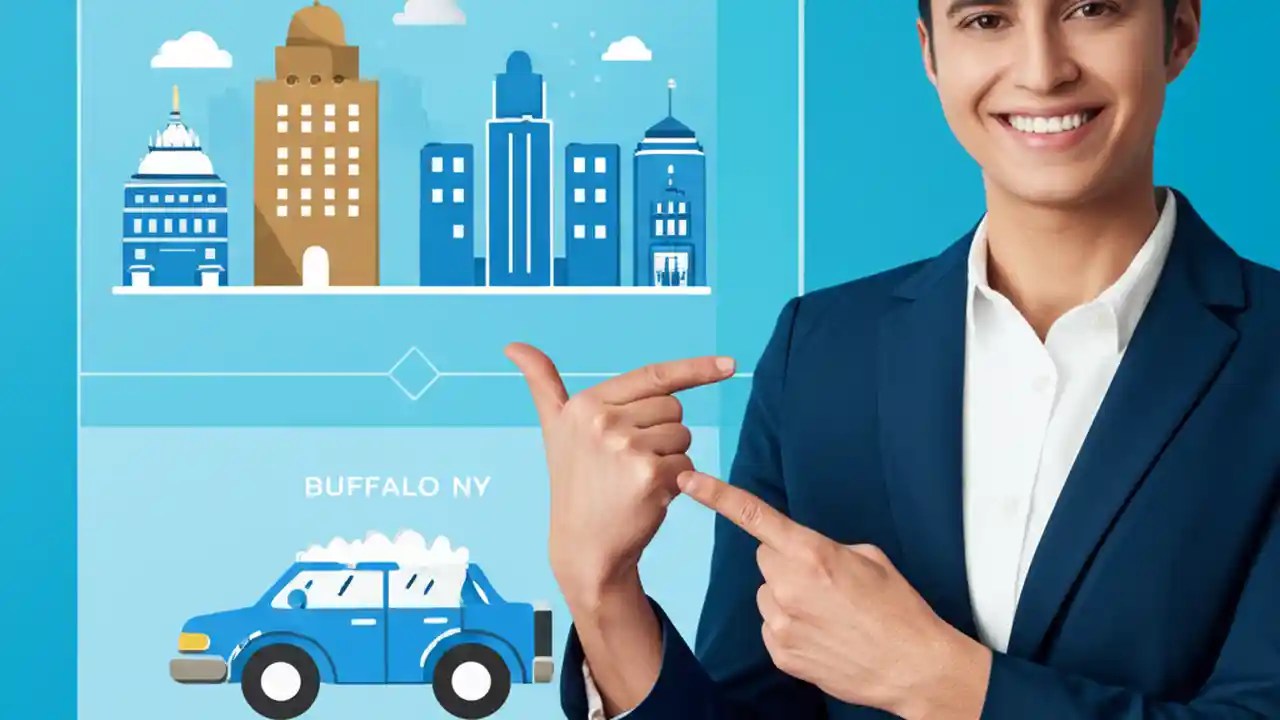 BUFFALO NY