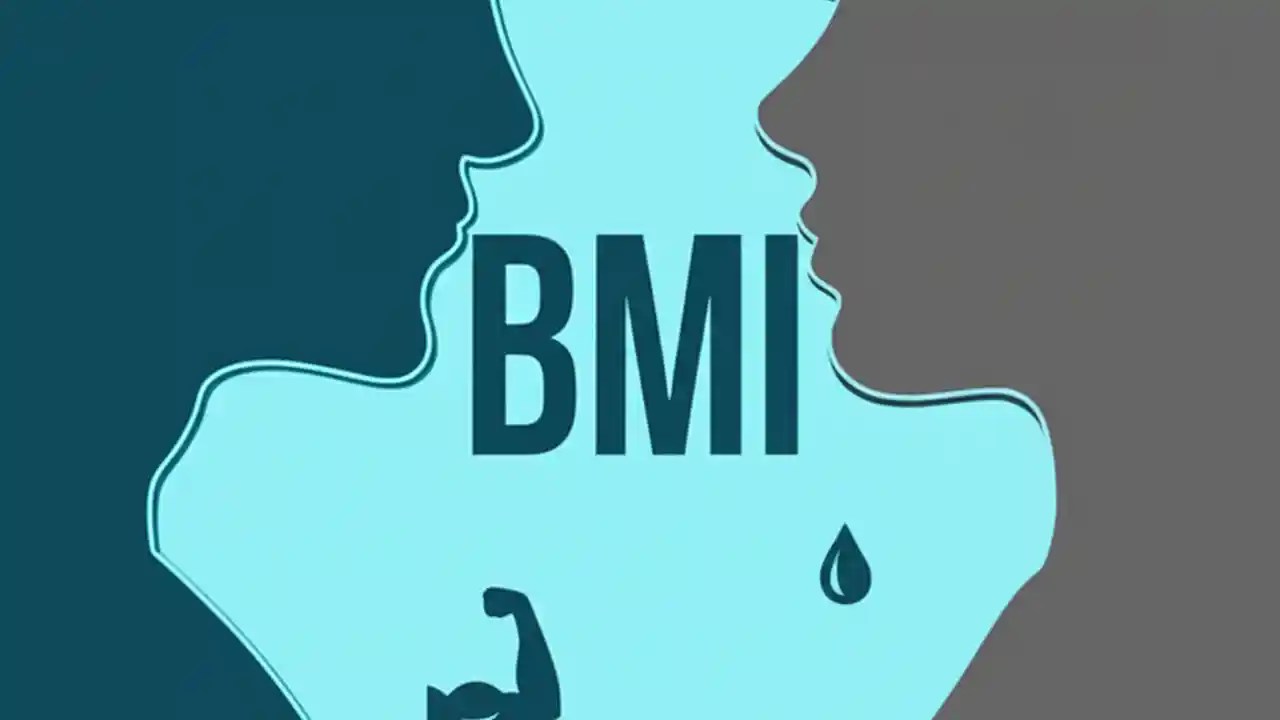 BMI