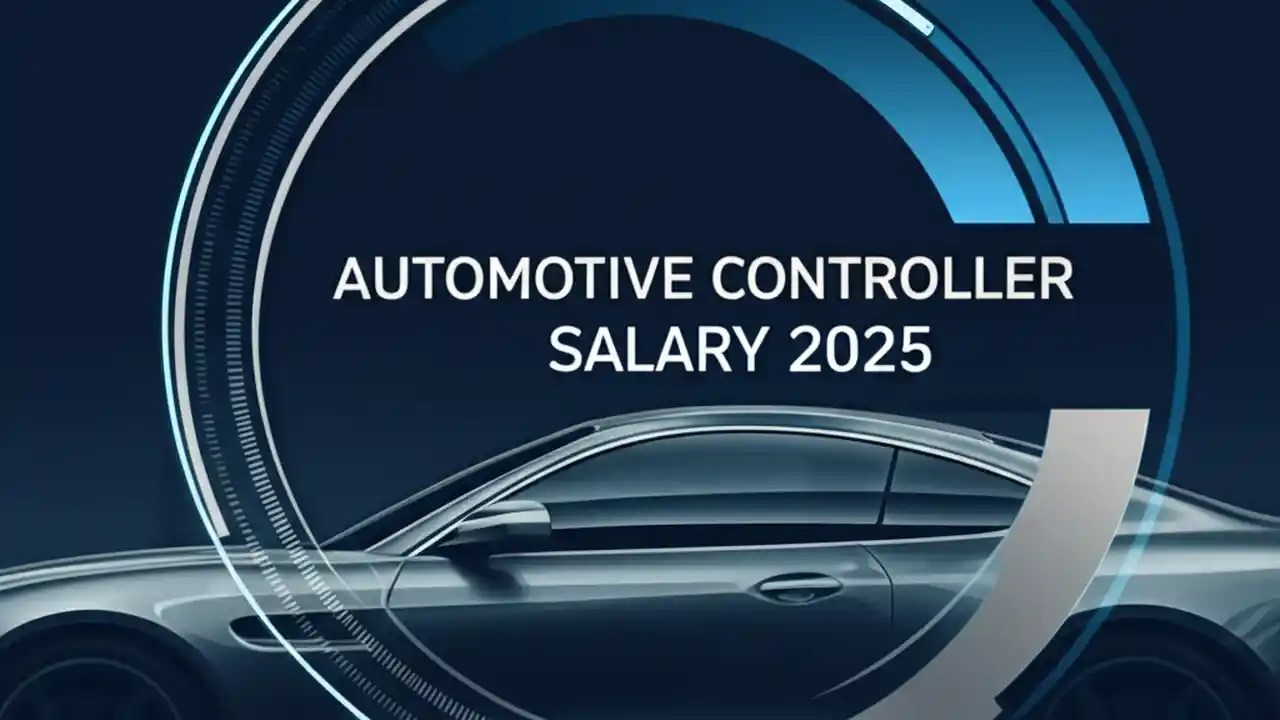 AUTOMOTIVE CONTROLLER
SALARY 2025