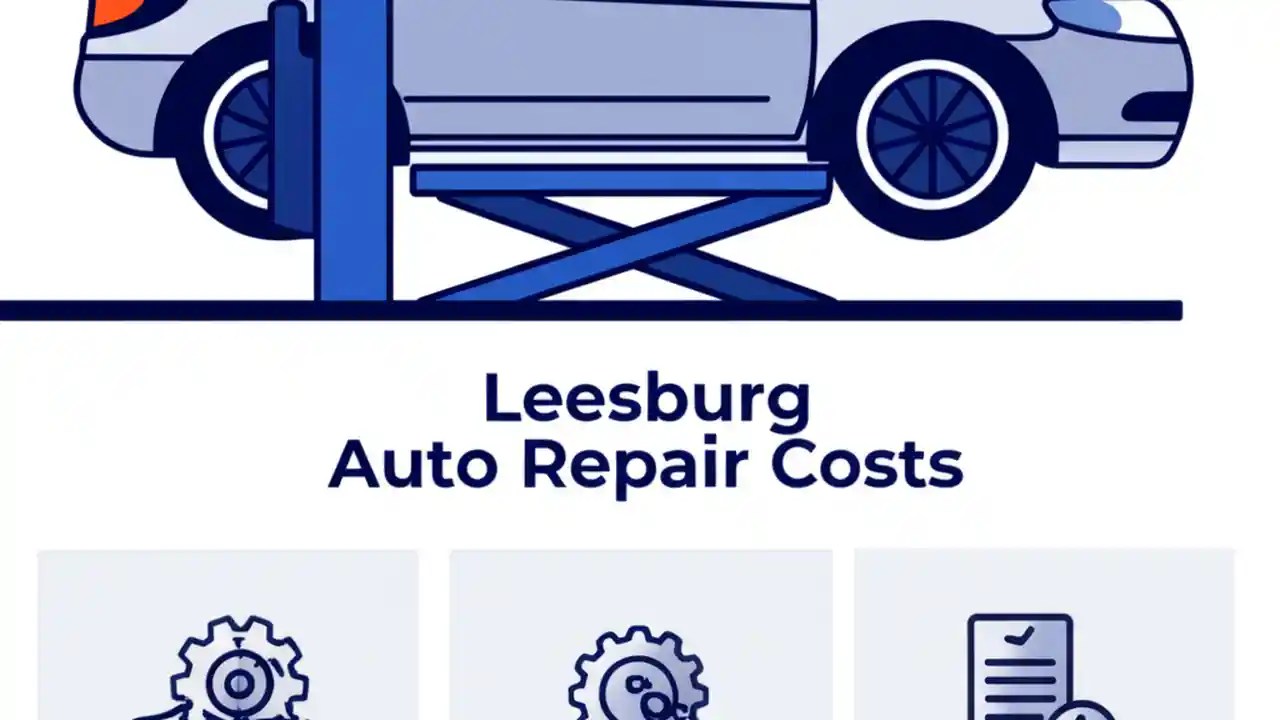 Leesburg
Auto Repair Costs