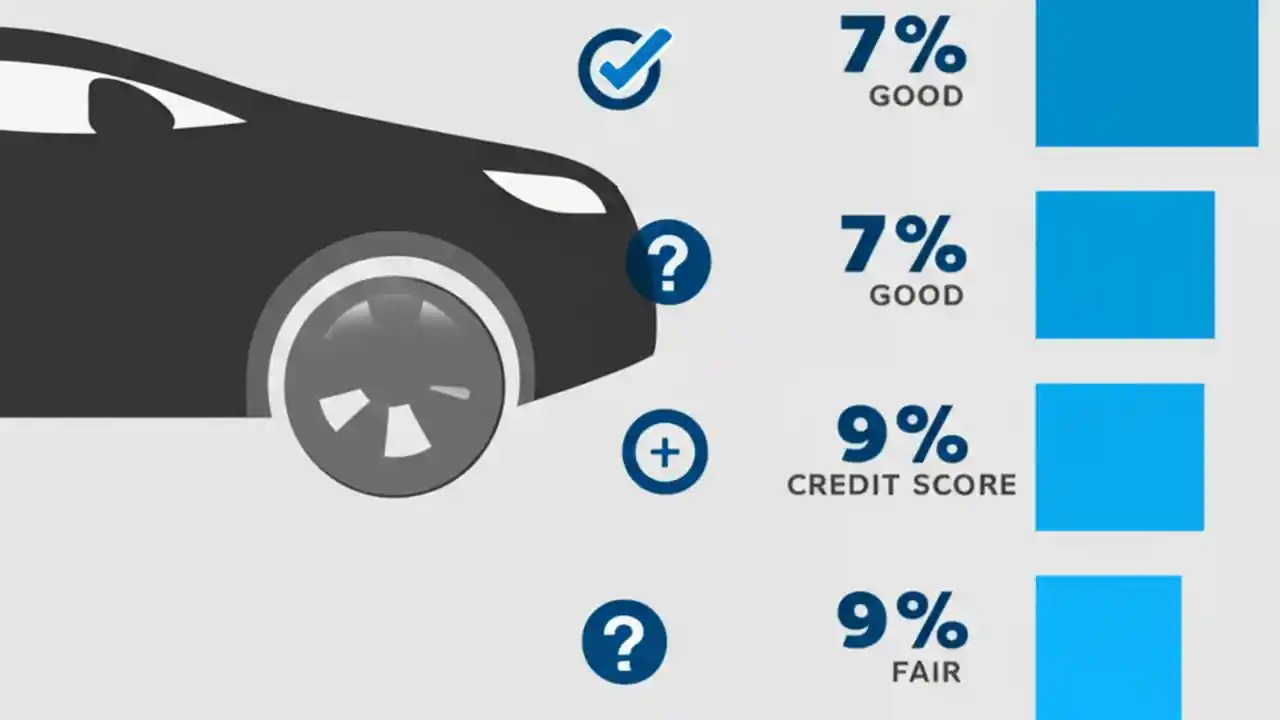 7%
GOOD

?

7%
GOOD

+

9%
CREDIT SCORE

?

9%
FAIR