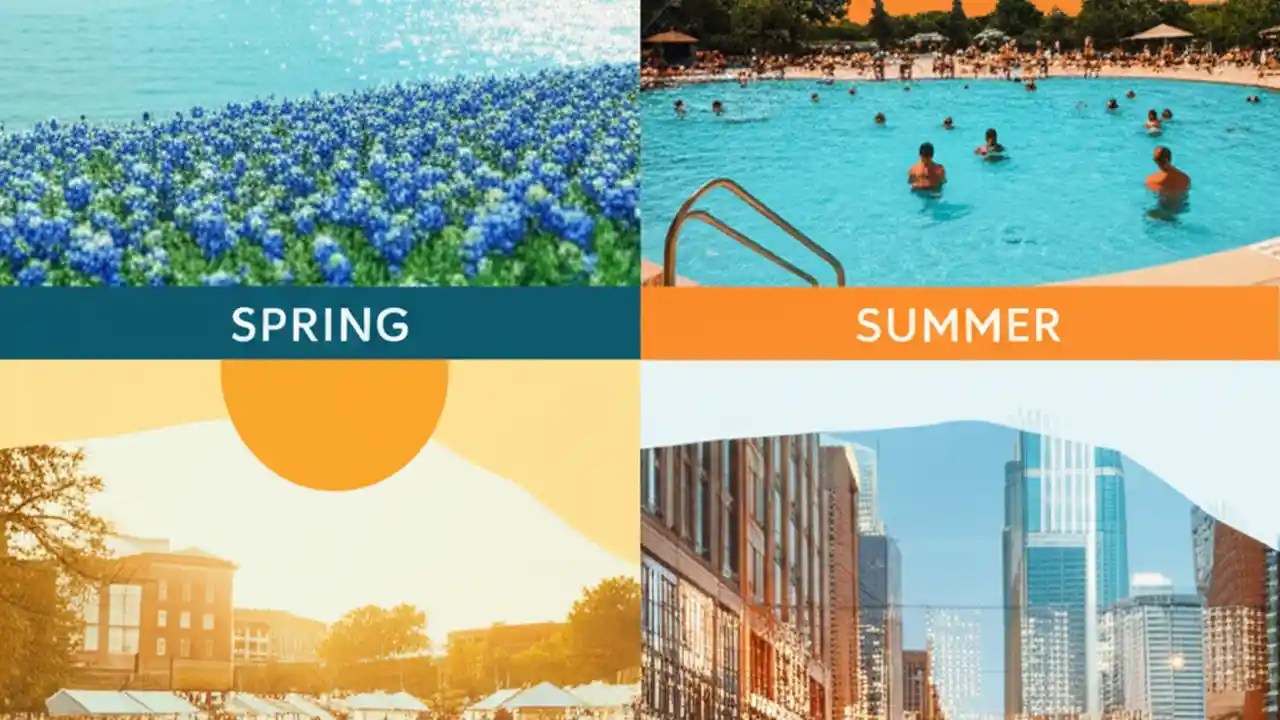 SPRING

SUMMER