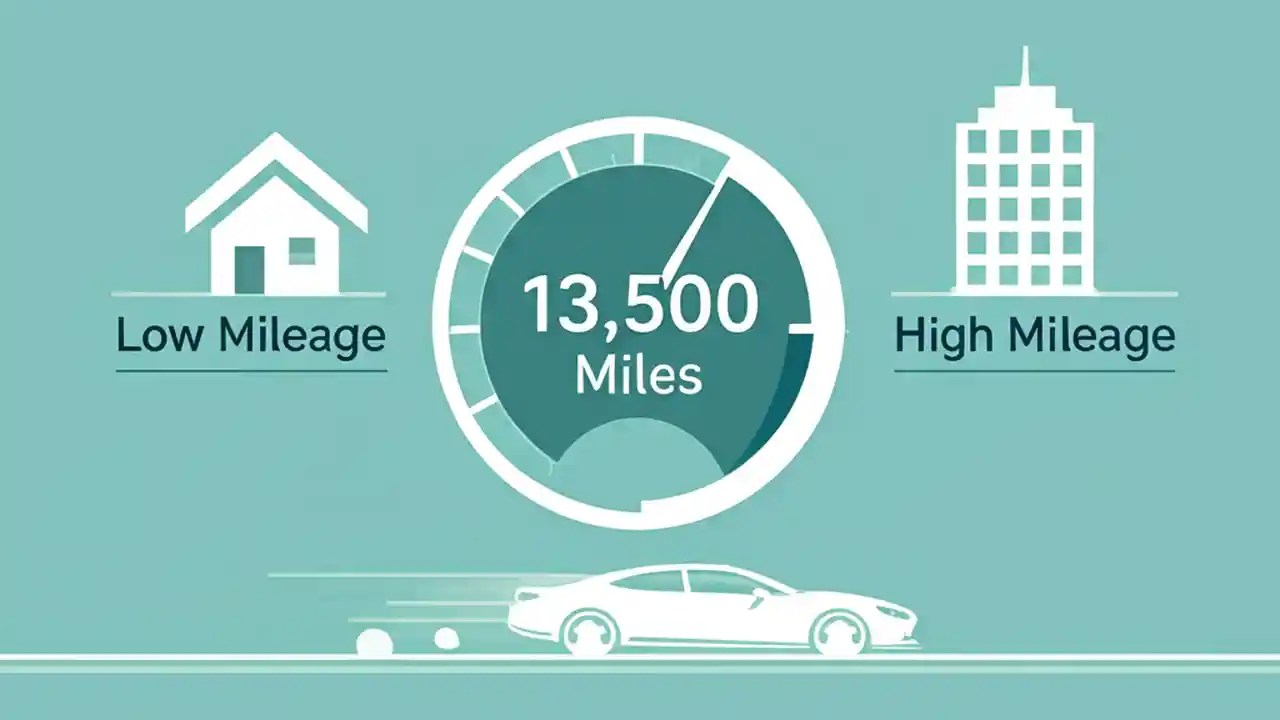 Low Mileage

13,500
Miles

High Mileage