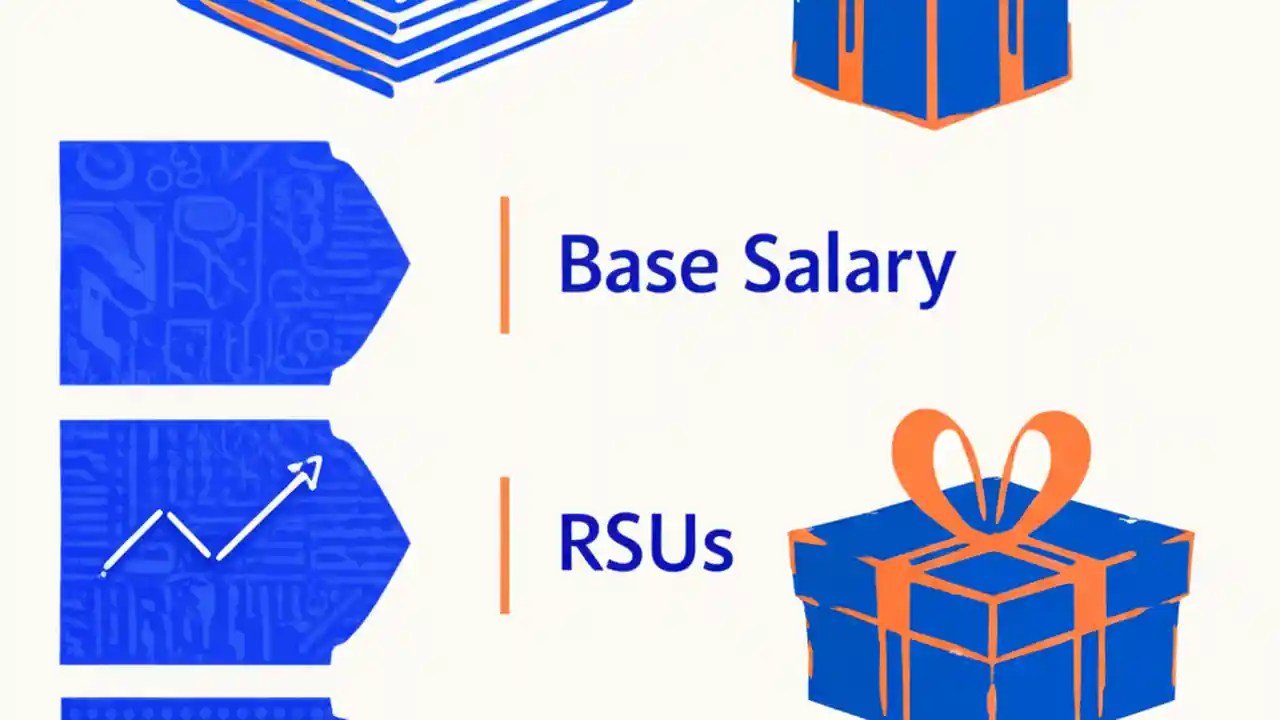 Base Salary

RSUs