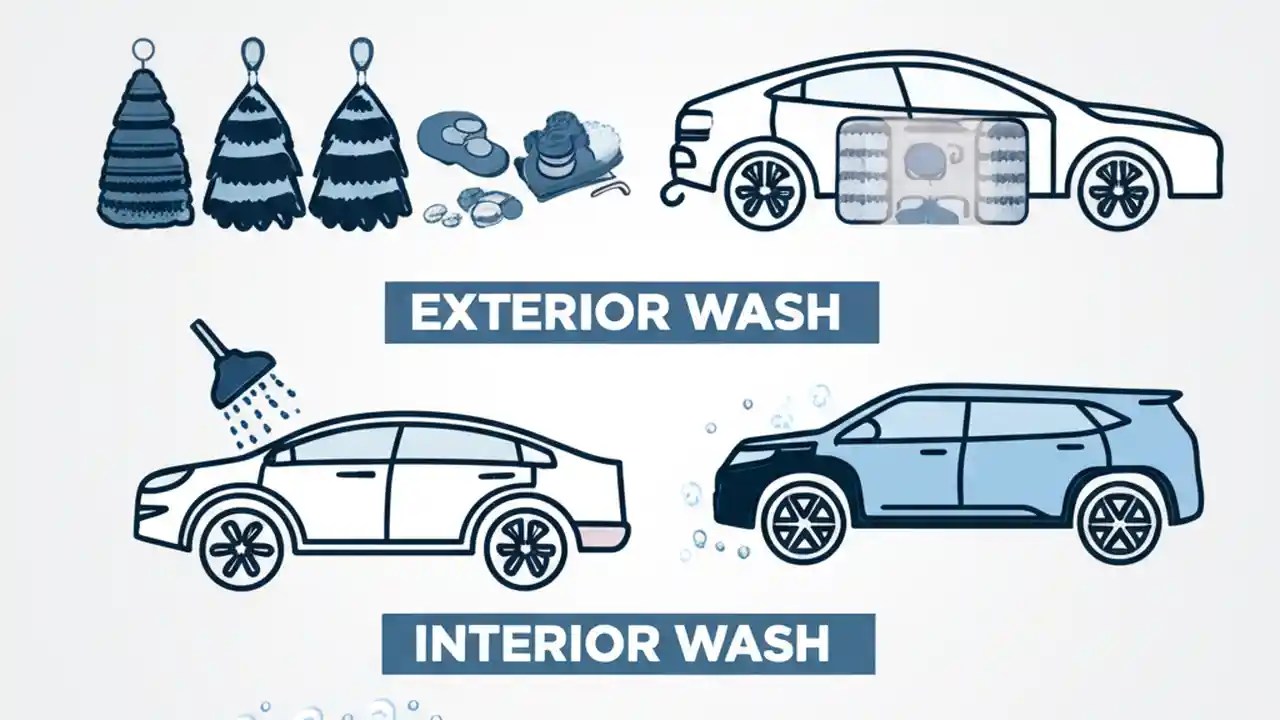 EXTERIOR WASH

INTERIOR WASH