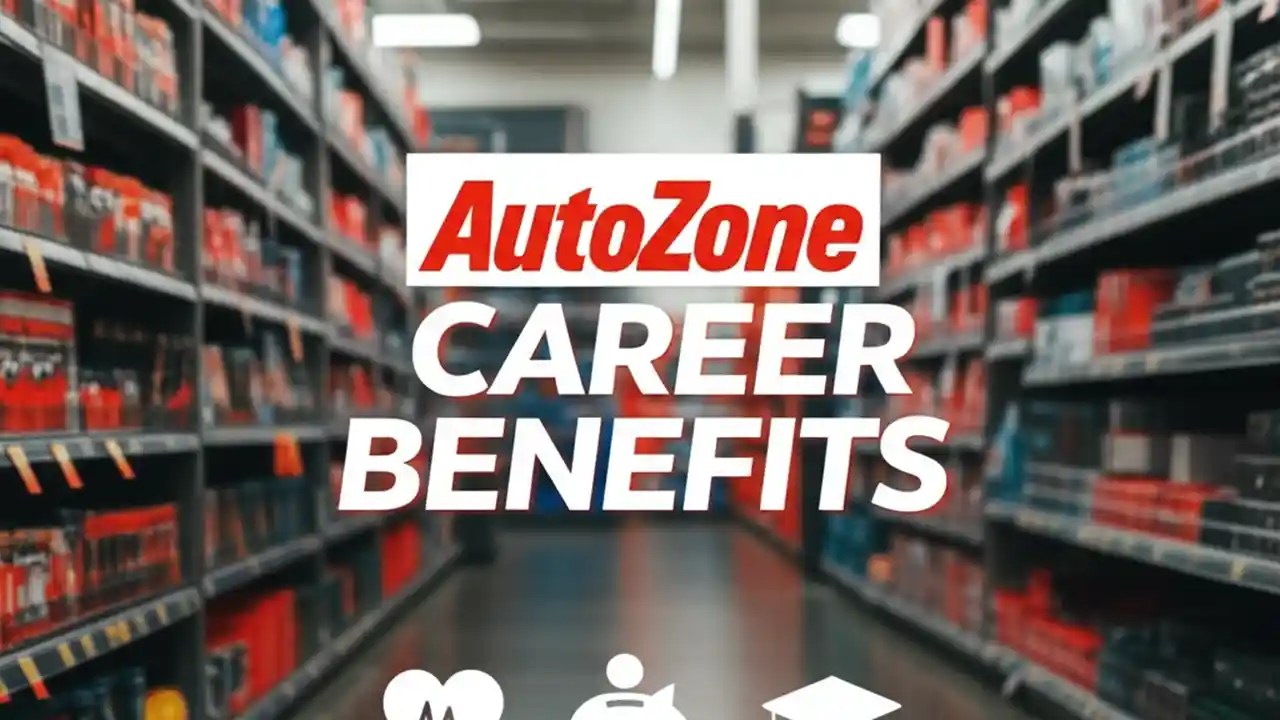 AutoZone
CAREER
BENEFITS