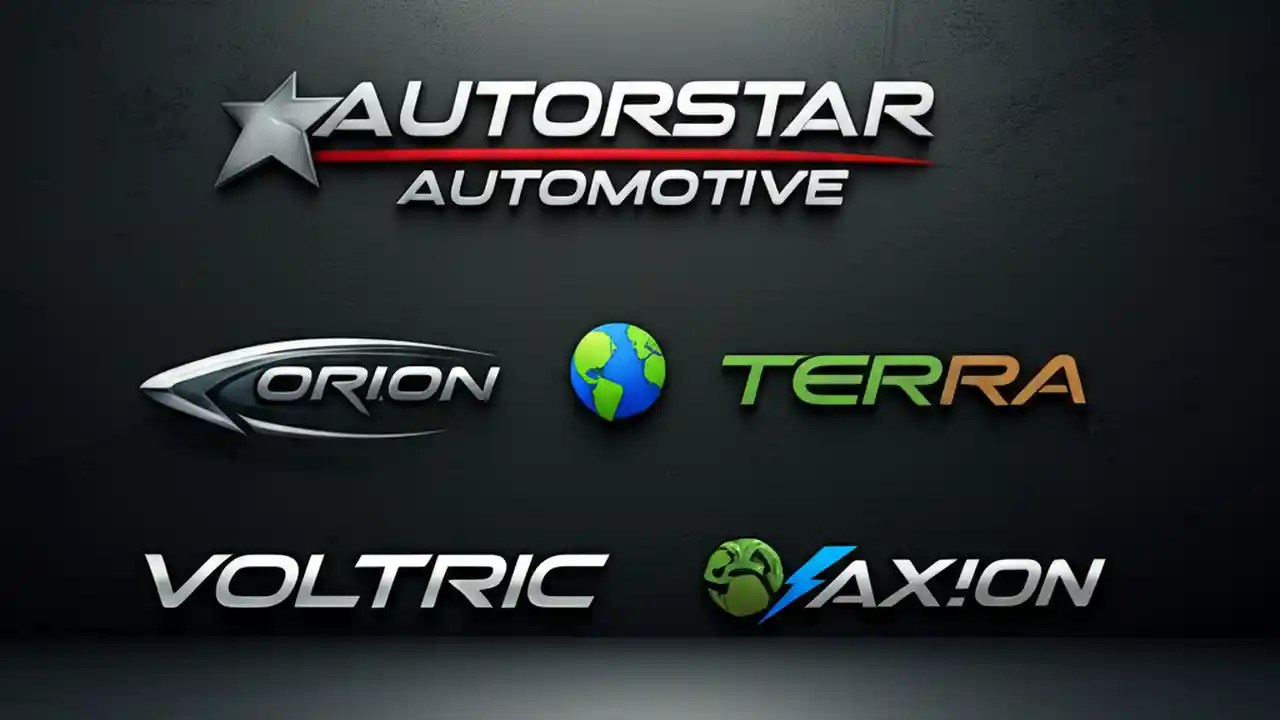 AUTORSTAR
AUTOMOTIVE

ORION

TERRA

VOLTRIC

AX!ON