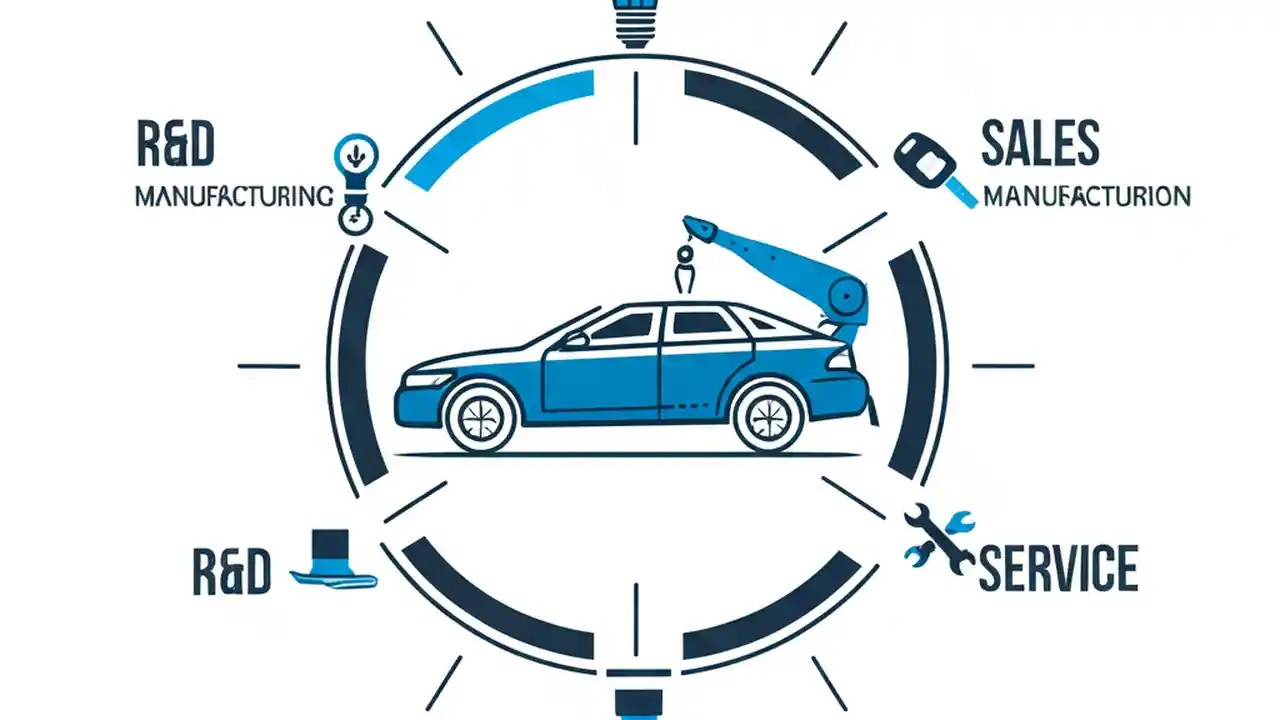 R&D
MANUFACTURING

SALES
MANUFACTURION

R&D

SERVICE