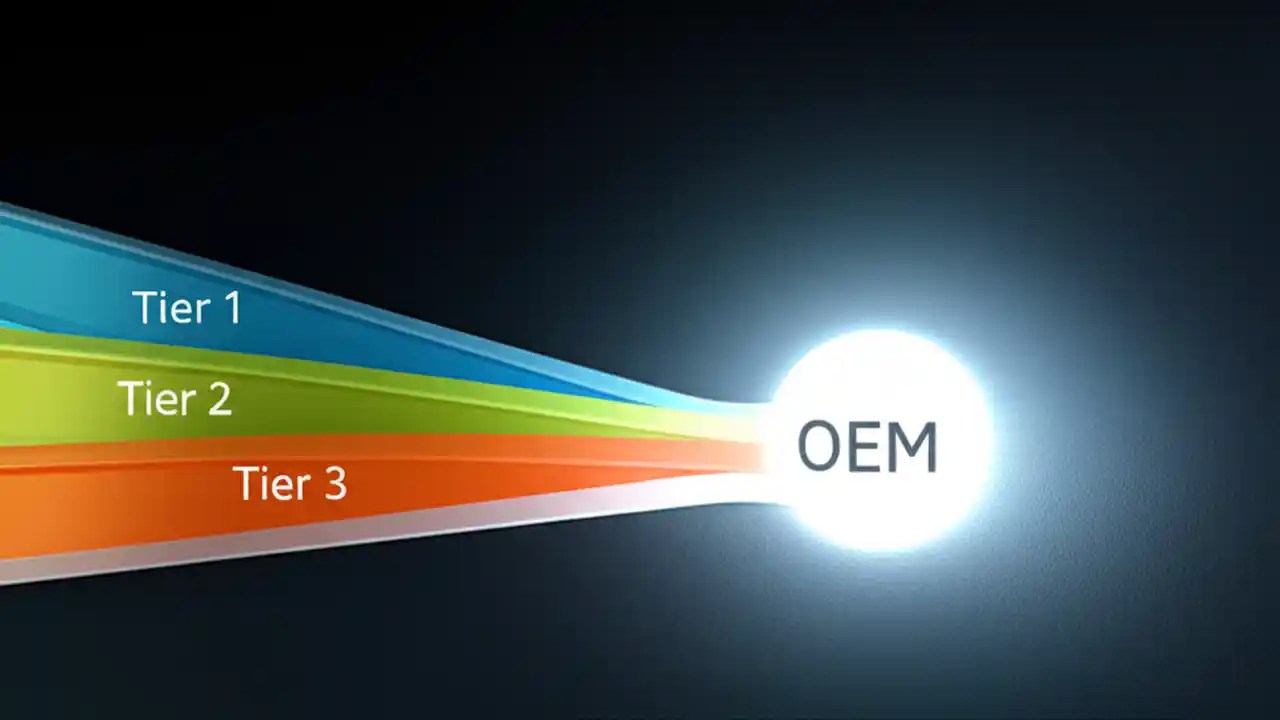 Tier 1
Tier 2
Tier 3
OEM