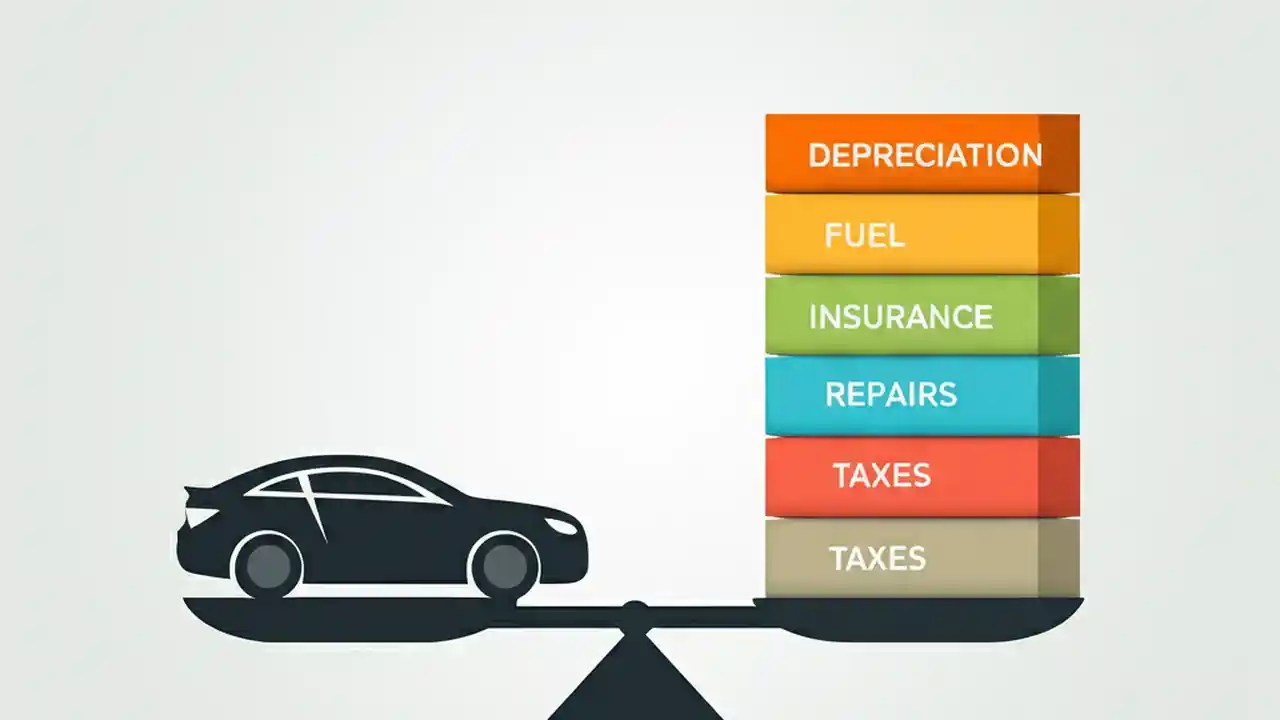 DEPRECIATION
FUEL
INSURANCE
REPAIRS
TAXES
TAXES