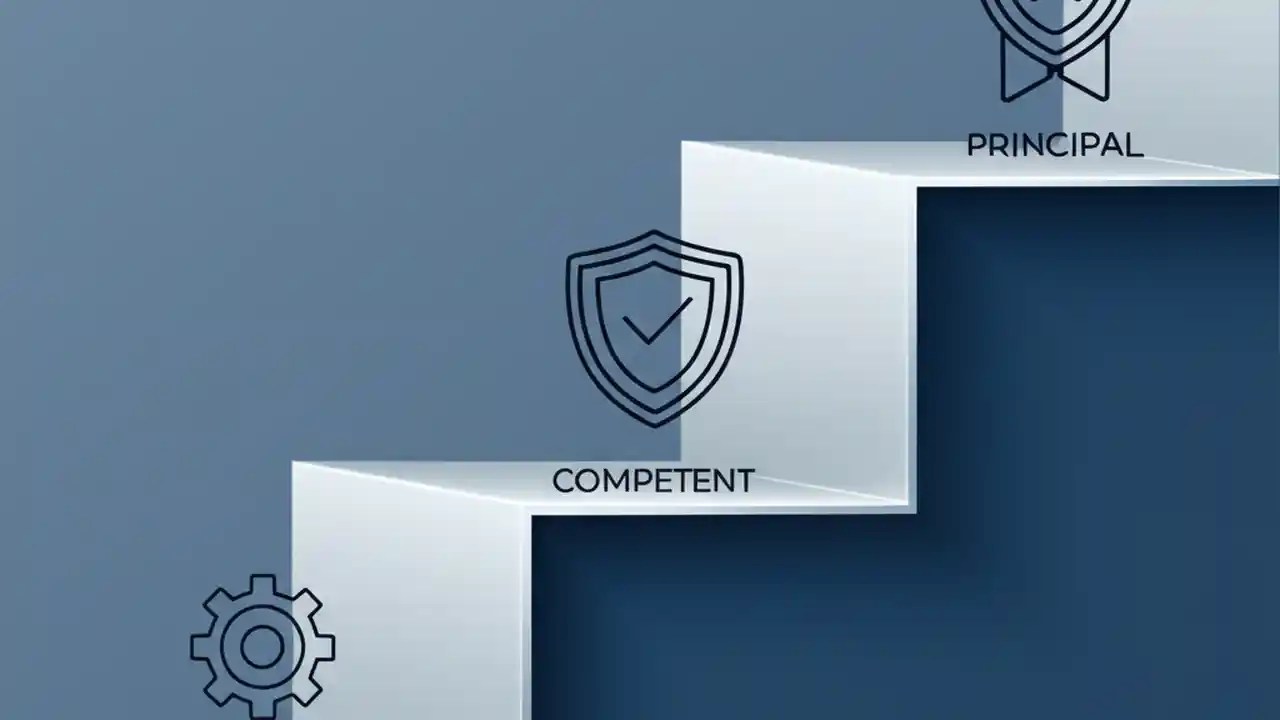 PRINCIPAL

COMPETENT