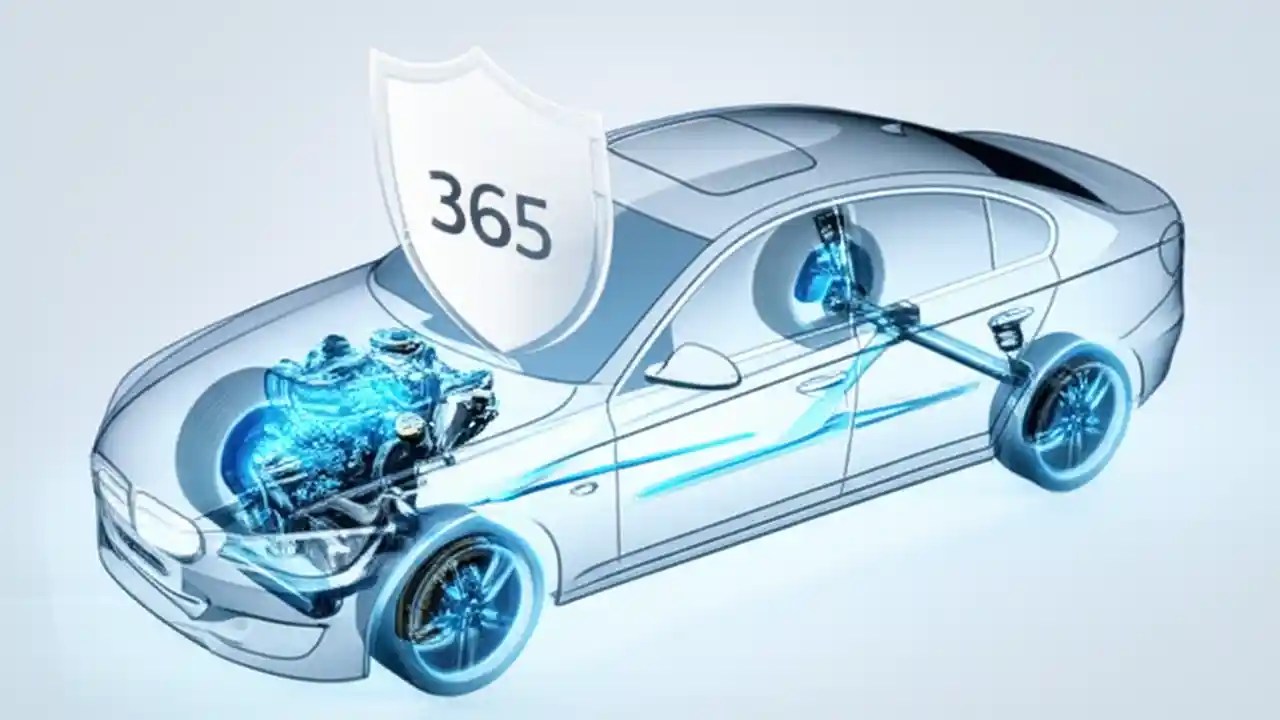 365