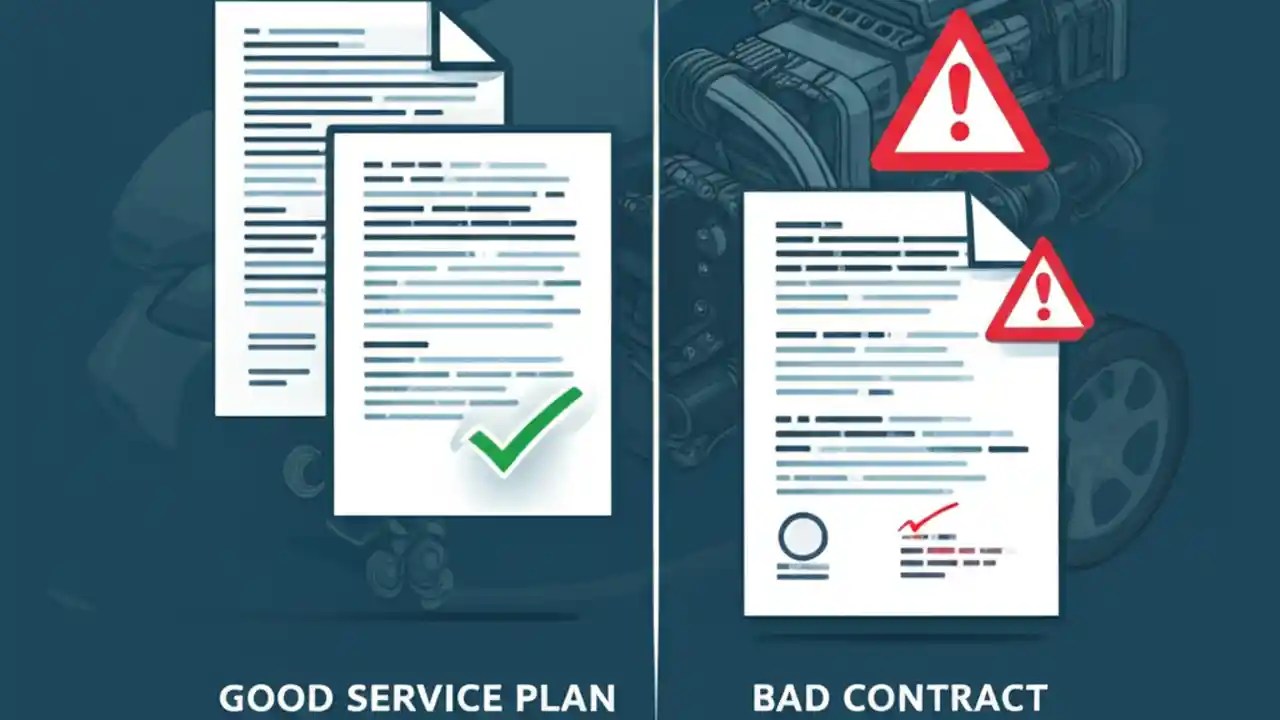 GOOD SERVICE PLAN

BAD CONTRACT