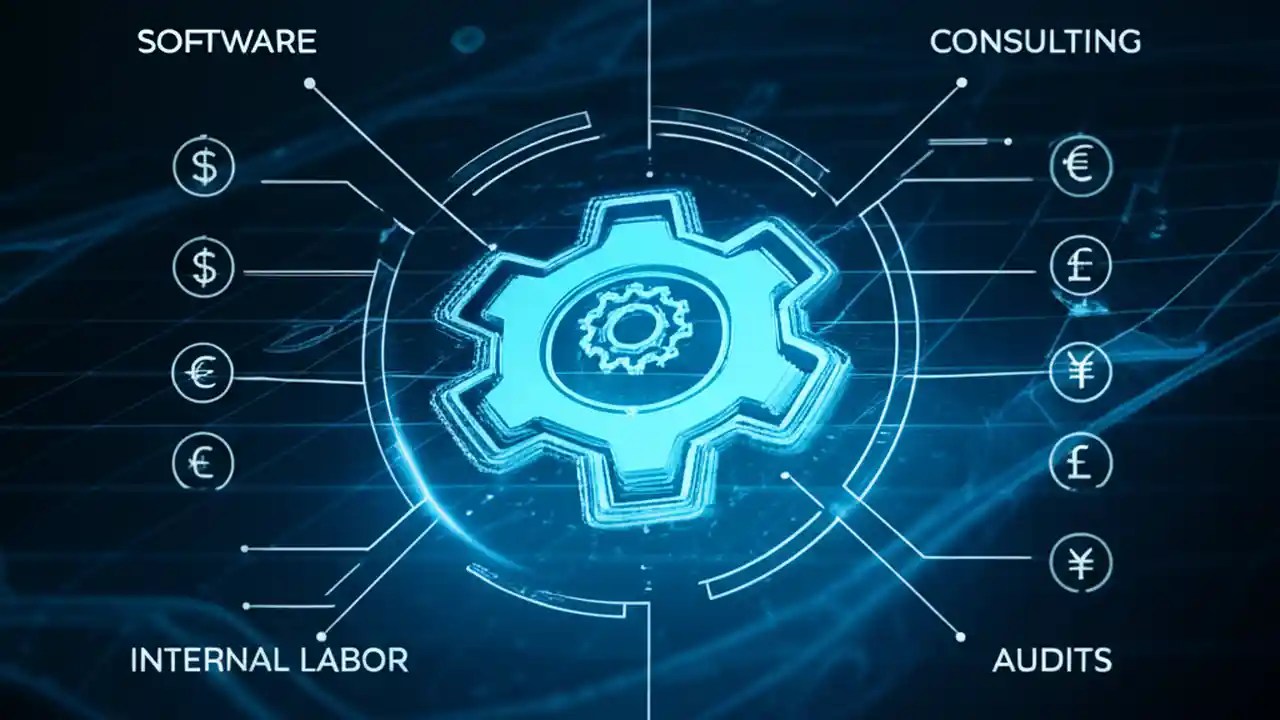 SOFTWARE

CONSULTING

$

$

€

€

€

£

¥

£

¥

INTERNAL LABOR

AUDITS