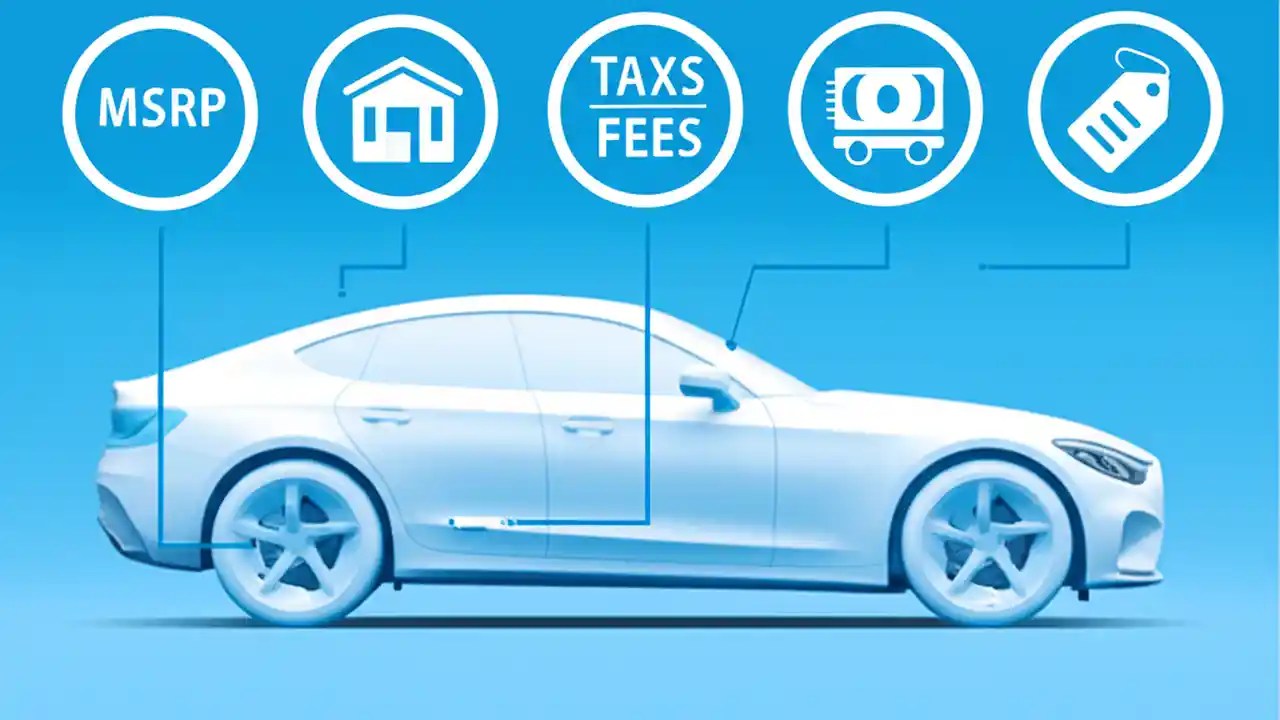 MSRP

TAXS
FEES