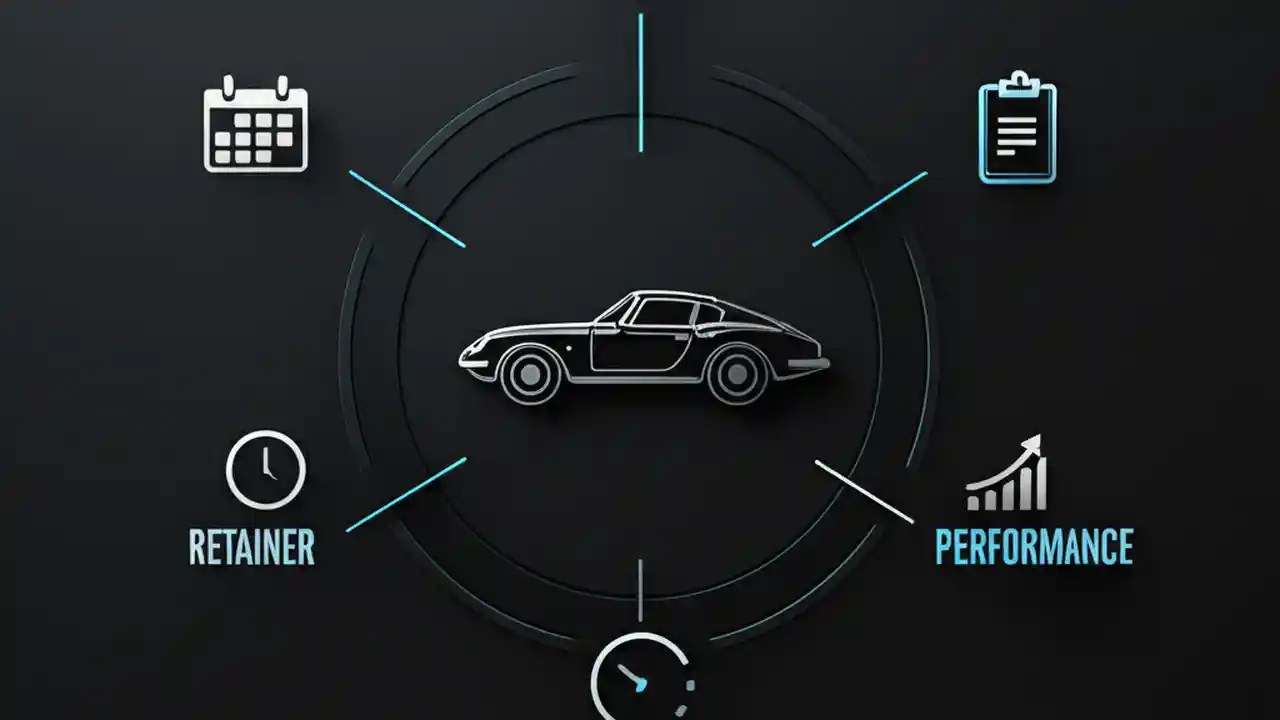 RETAINER

PERFORMANCE