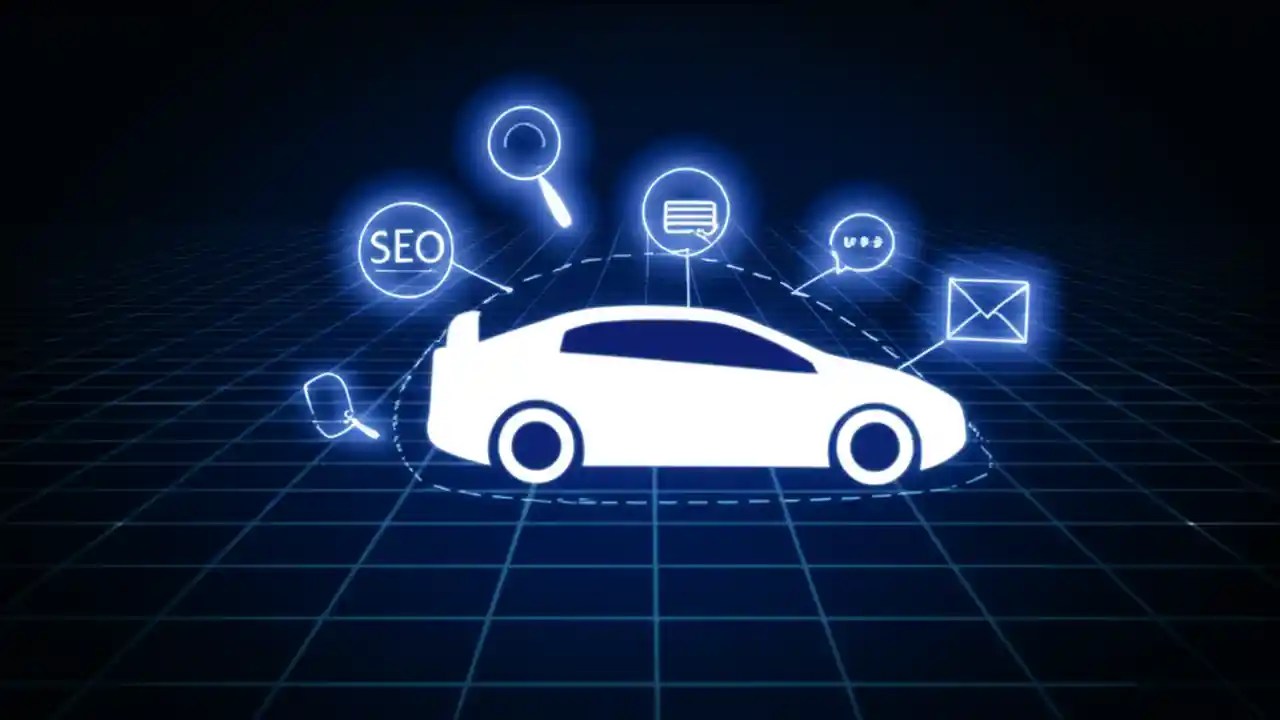 SEO