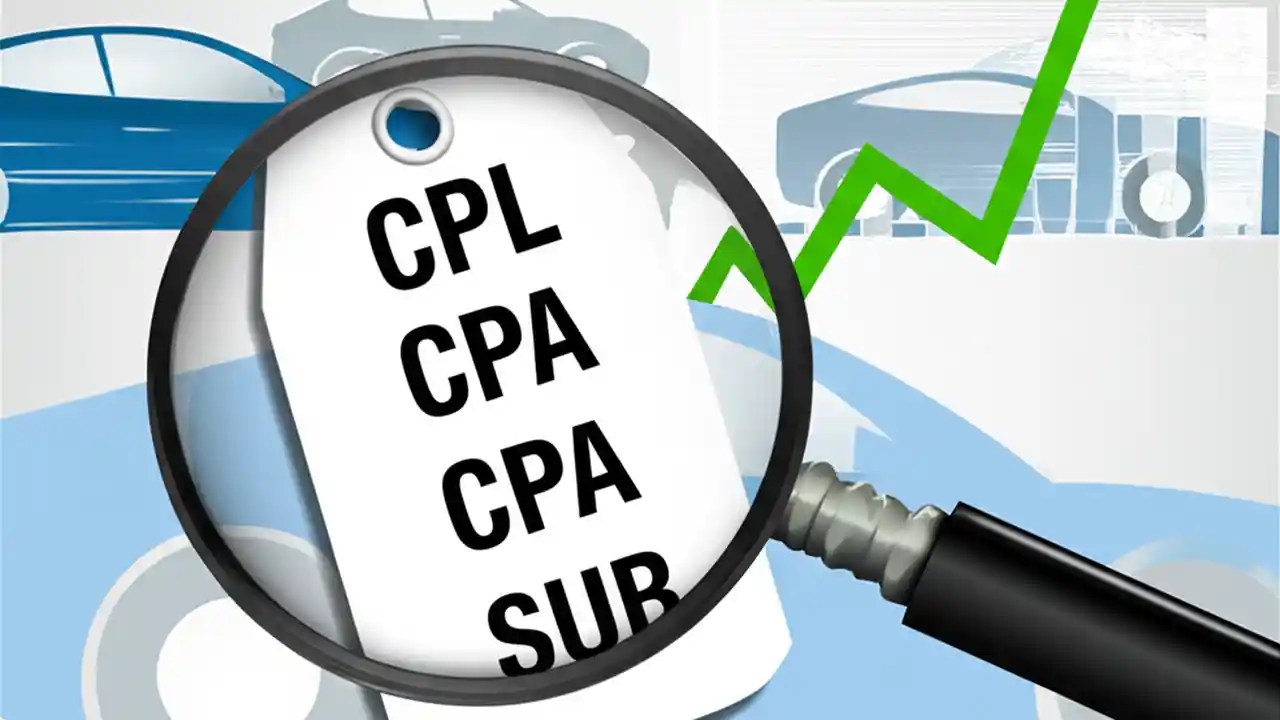 CPL
CPA
CPA
SUB