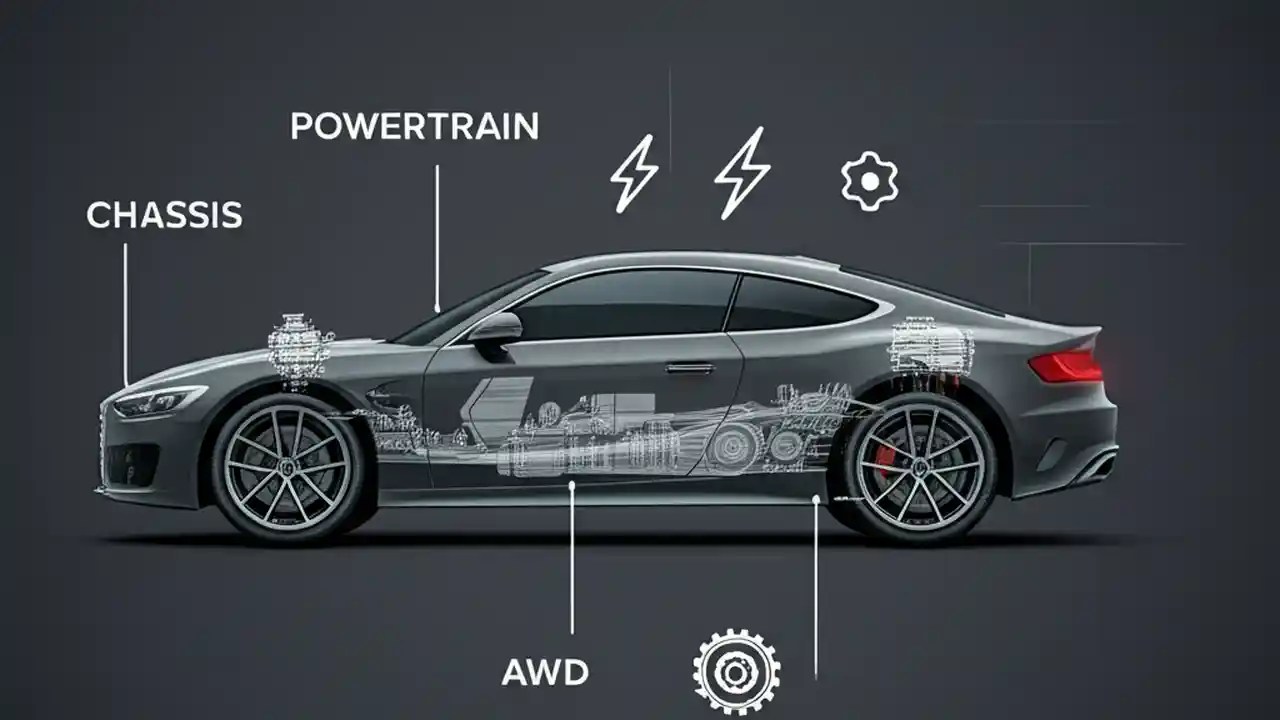 POWERTRAIN

CHASSIS

AWD