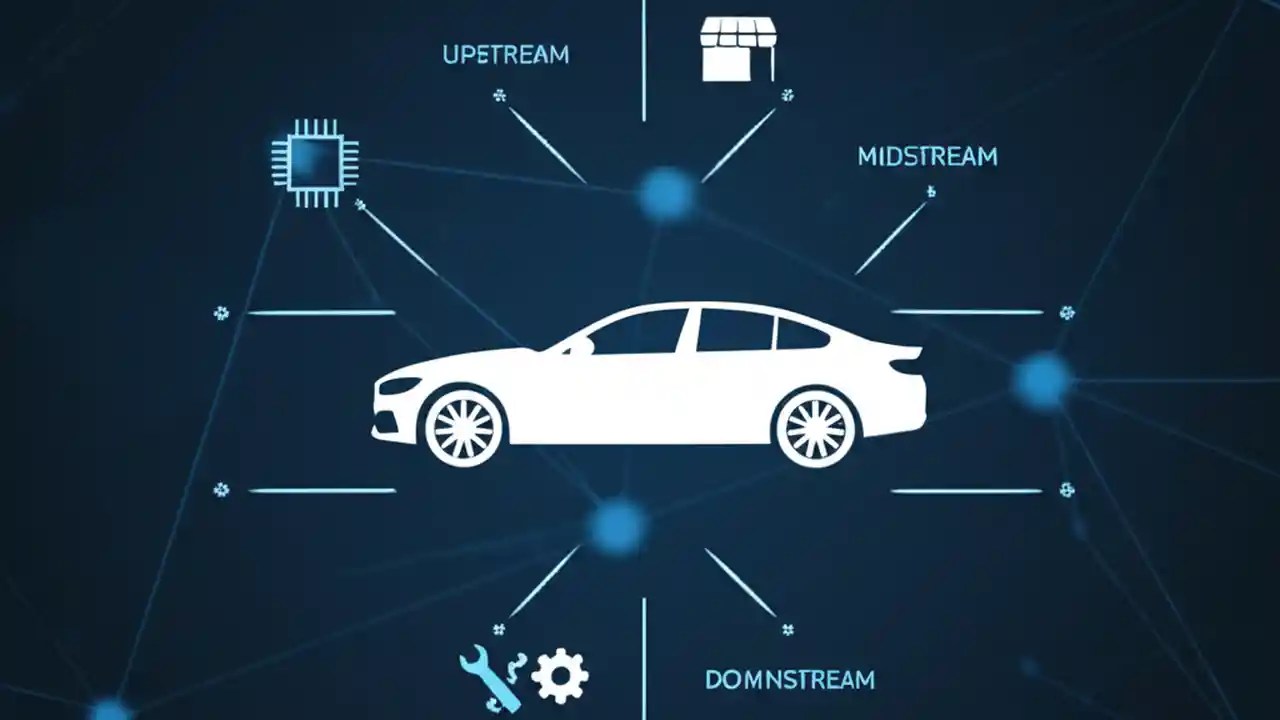 UPETREAM

MIDSTREAM

DOMNSTREAM