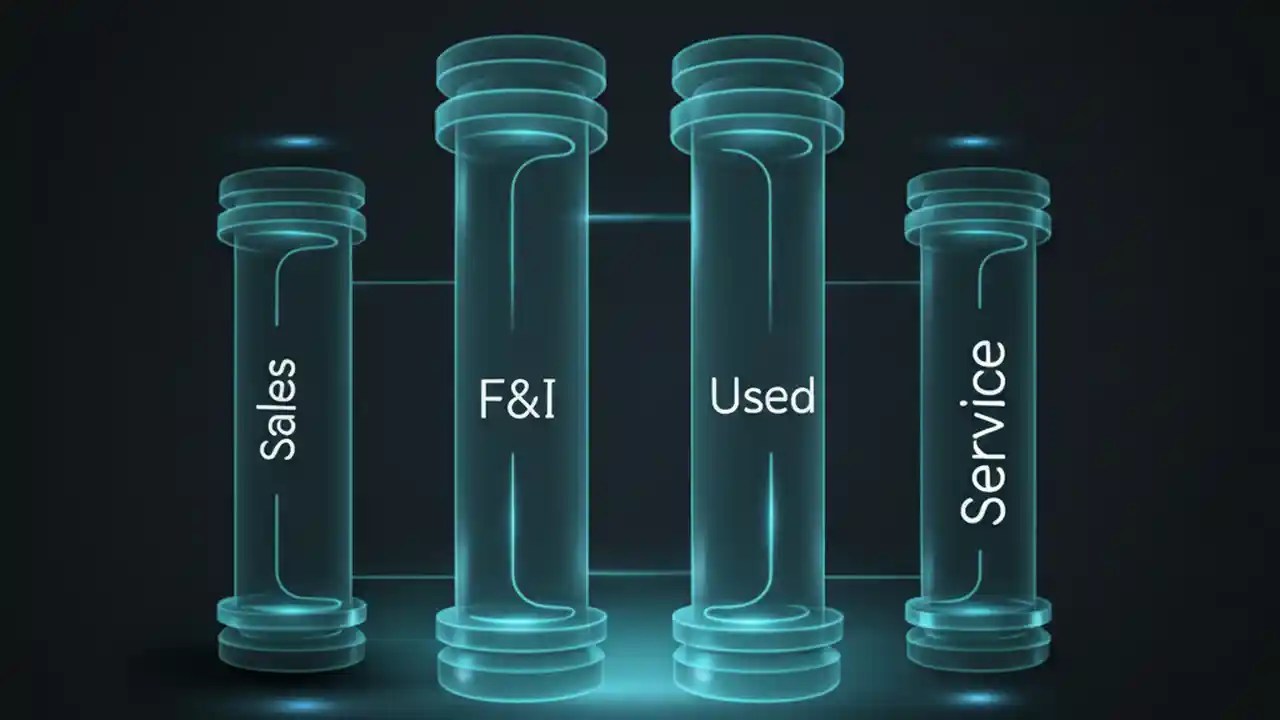 Sales

F&I

Used

Service