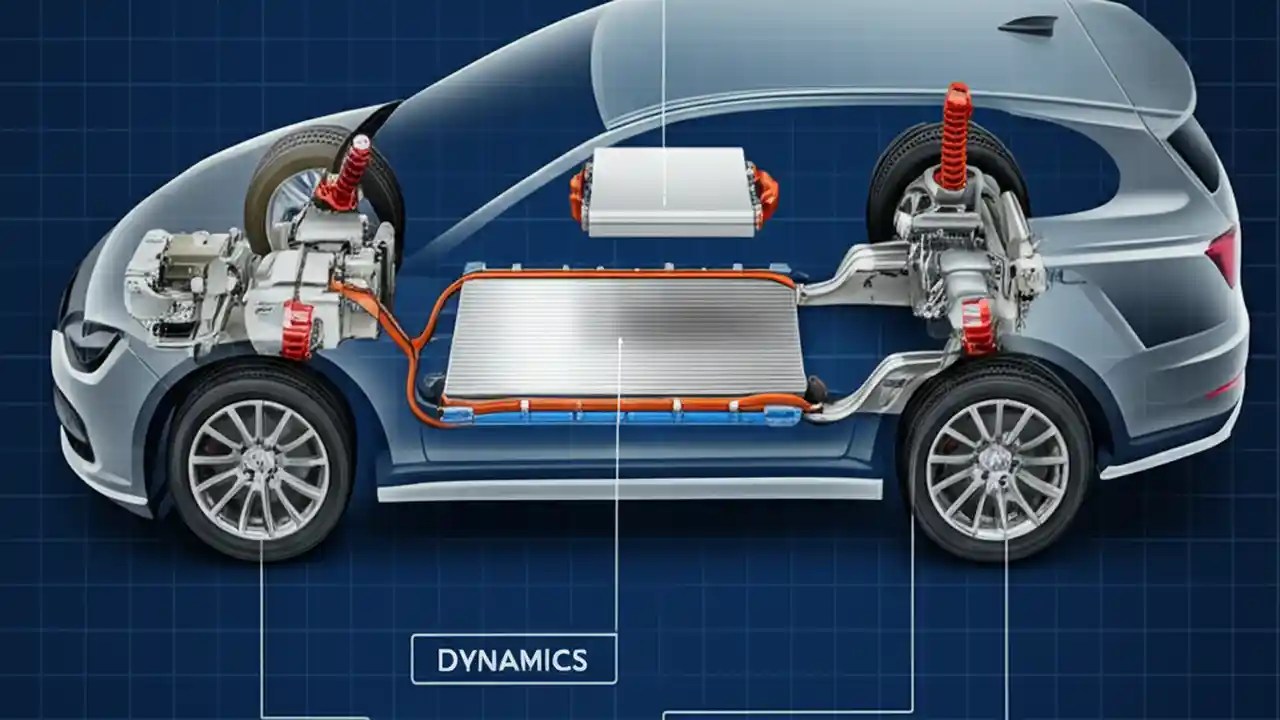 DYNAMICS