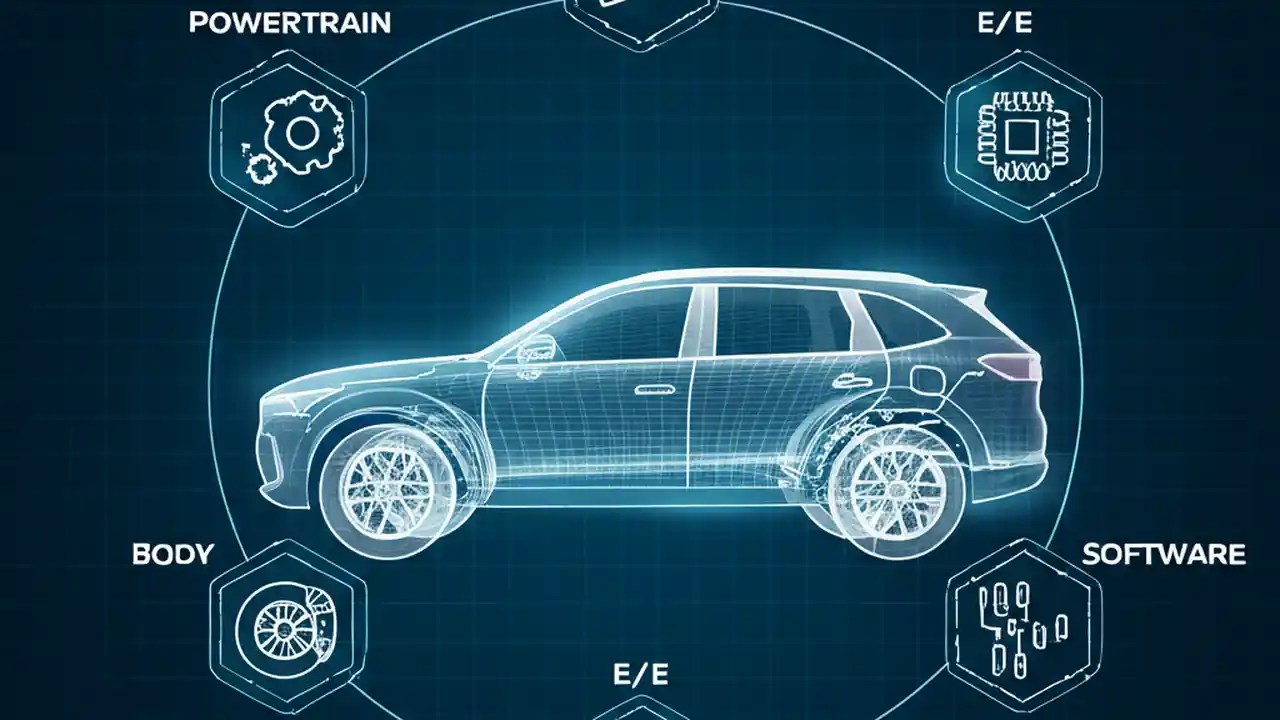 POWERTRAIN

E/E

BODY

SOFTWARE

E/E