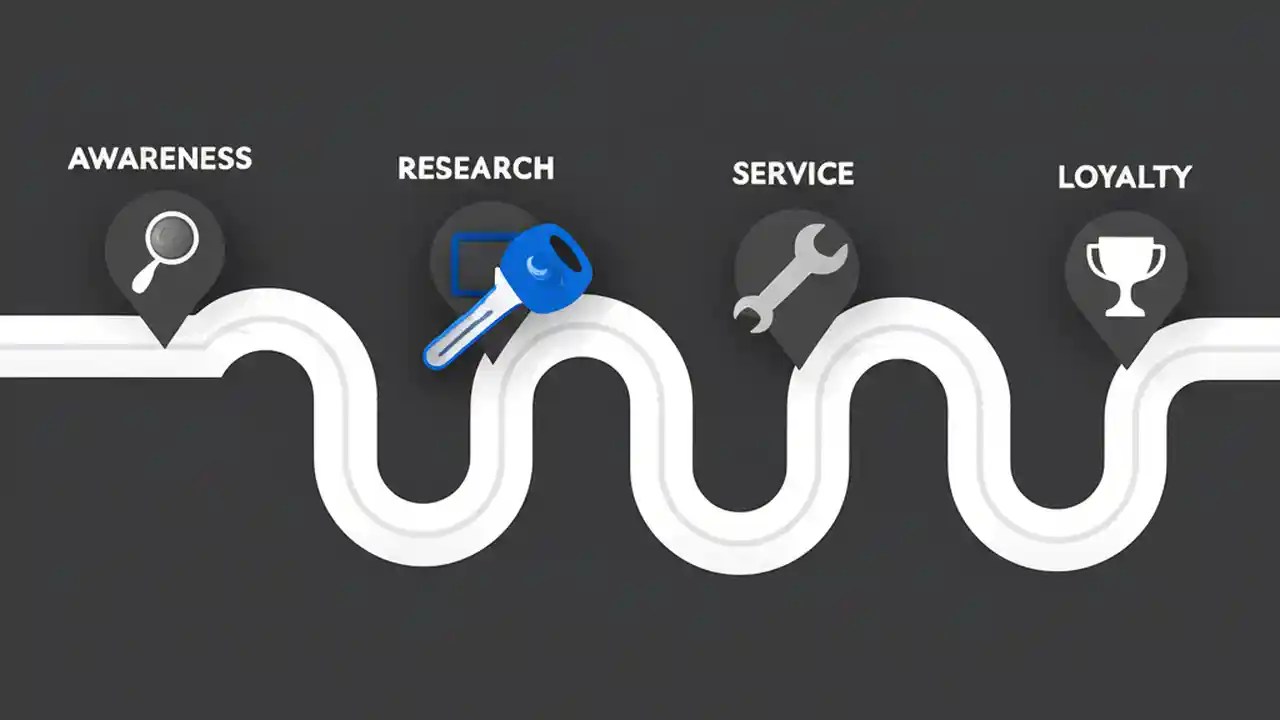 AWARENESS

RESEARCH

SERVICE

LOYALTY