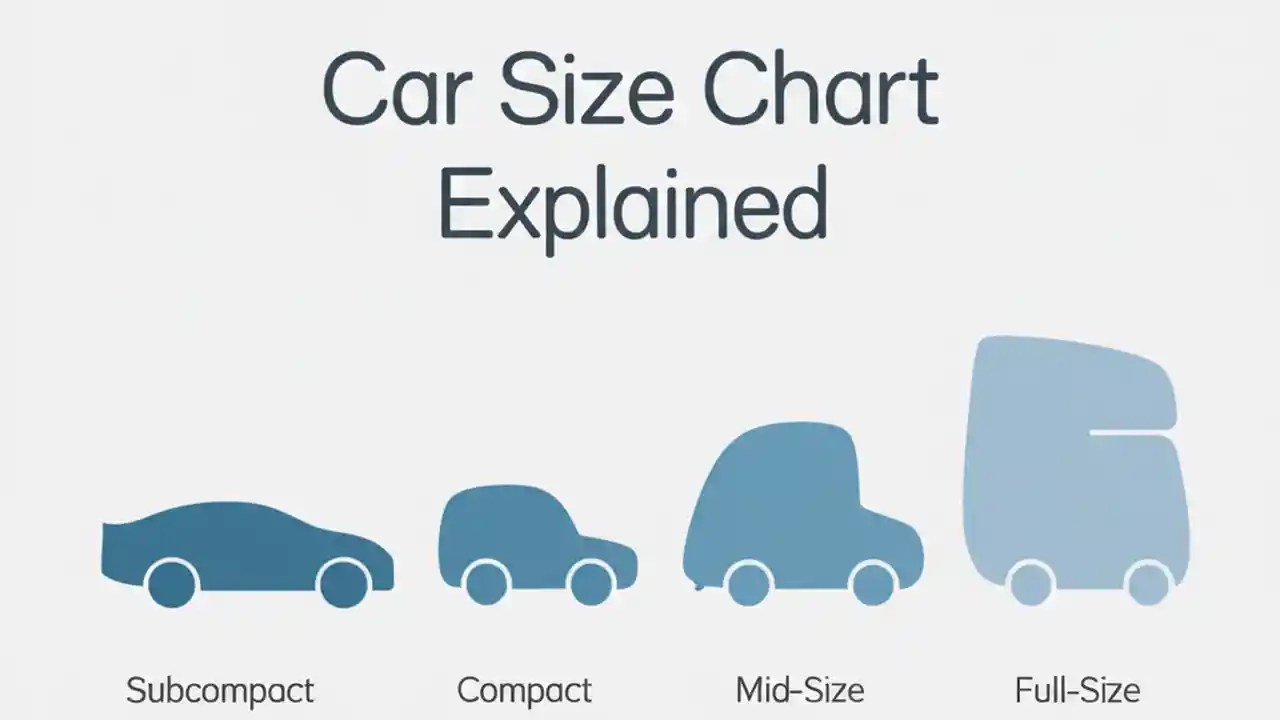 Car Size Chart Explained

Subcompact

Compact

Mid-Size

Full-Size